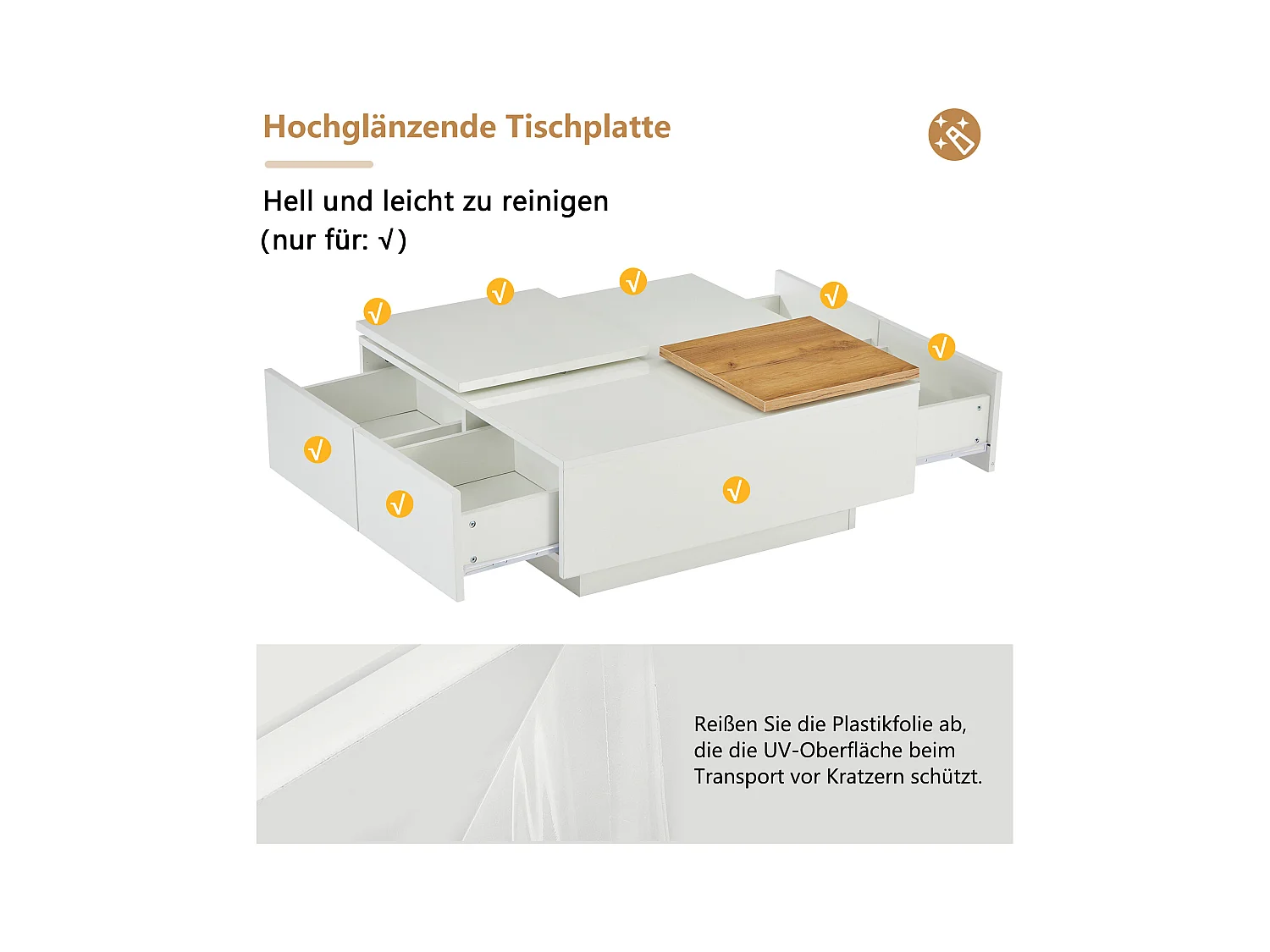 Hochglänzende Tischplatte

Hell und leicht zu reinigen
(nur für: √)

√ √ √ √ √ √ √ √

Reißen Sie die Plastikfolie ab, die die UV-Oberfläche beim Transport vor Kratzern schützt.