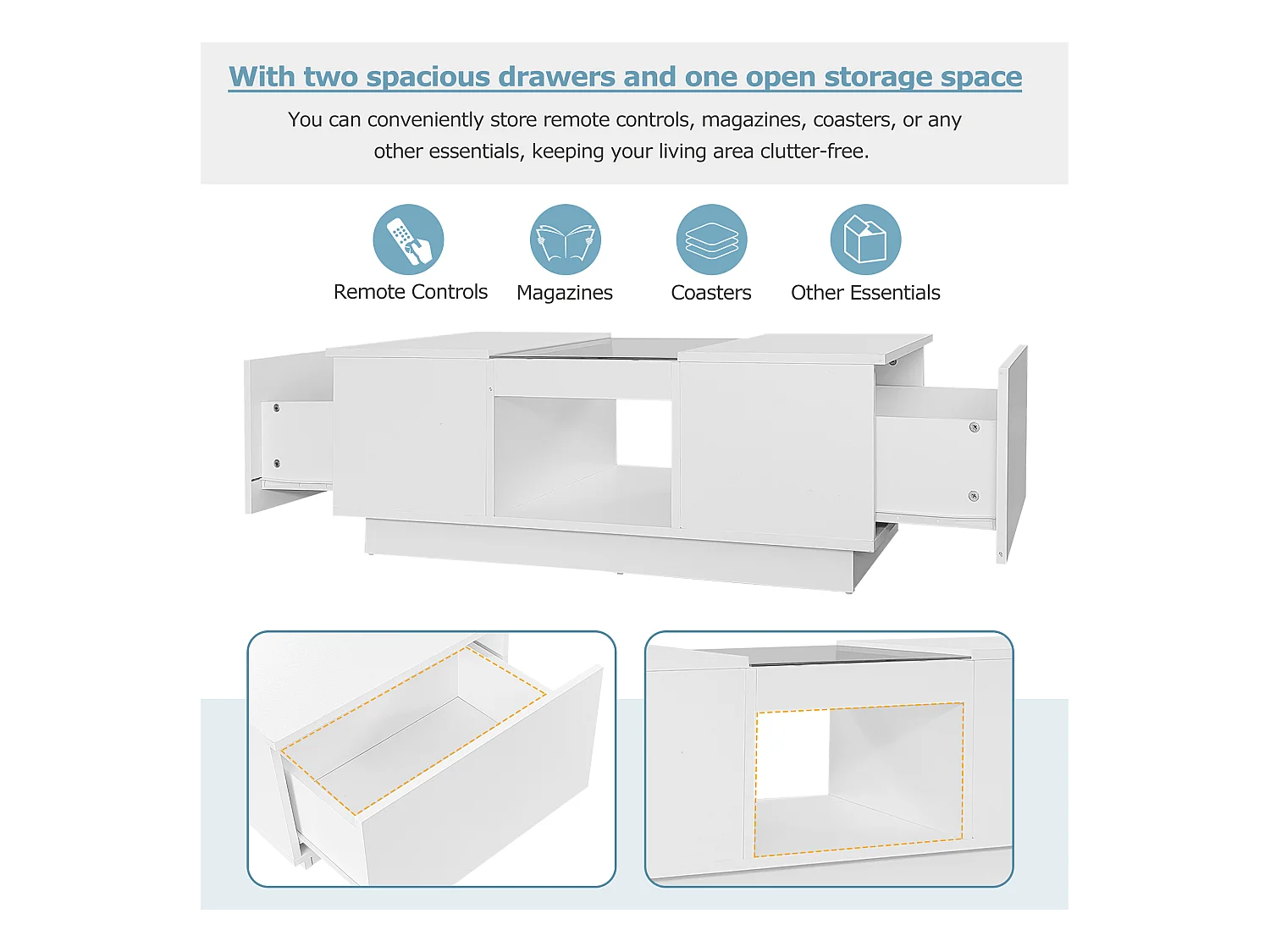 With two spacious drawers and one open storage space

You can conveniently store remote controls, magazines, coasters, or any other essentials, keeping your living area clutter-free.

Remote Controls

Magazines

Coasters

Other Essentials