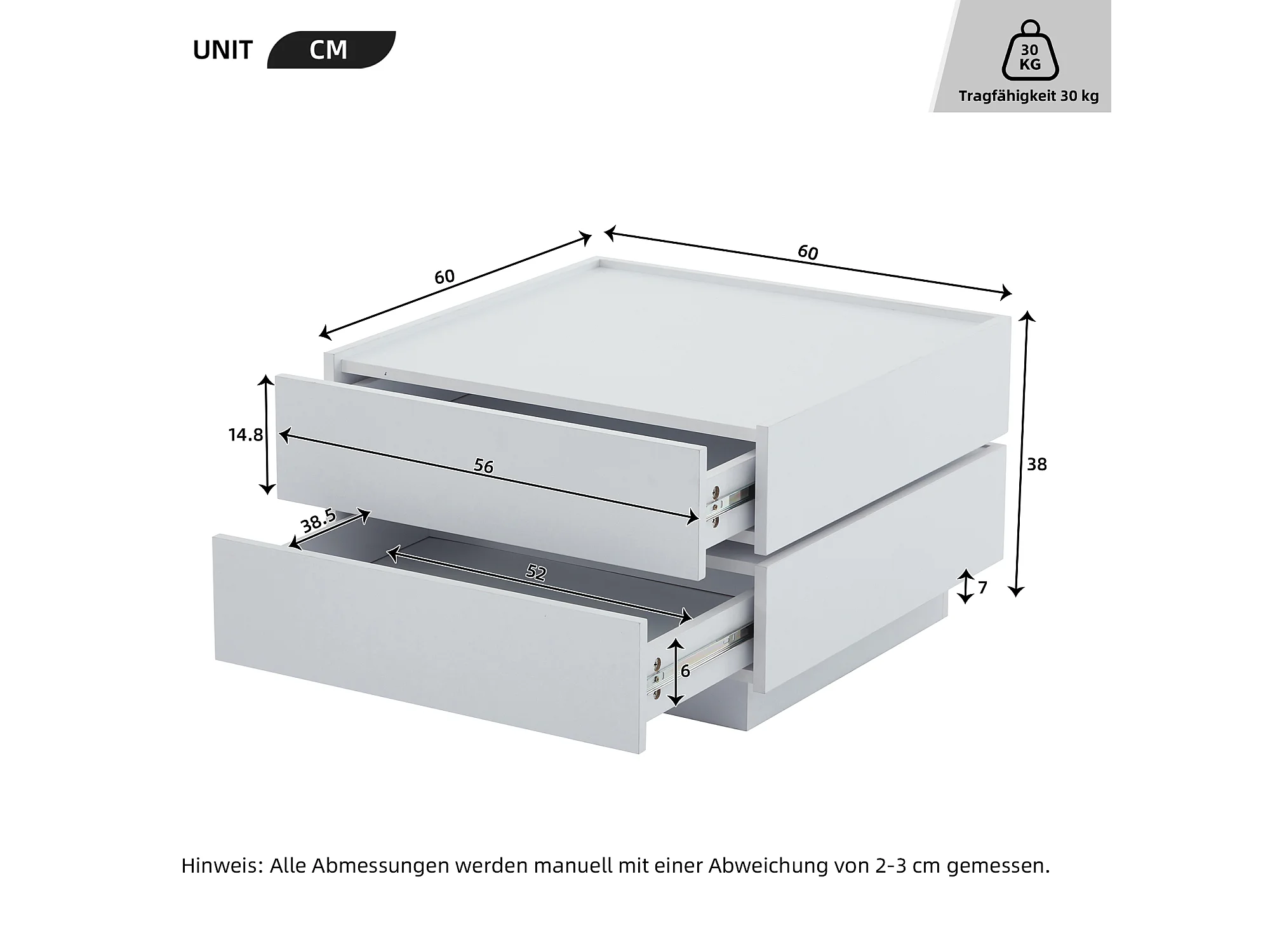 UNIT CM

30 KG
Tragfähigkeit 30 kg

60
60
14.8
56
38
38.5
52
7
6

Hinweis: Alle Abmessungen werden manuell mit einer Abweichung von 2-3 cm gemessen.