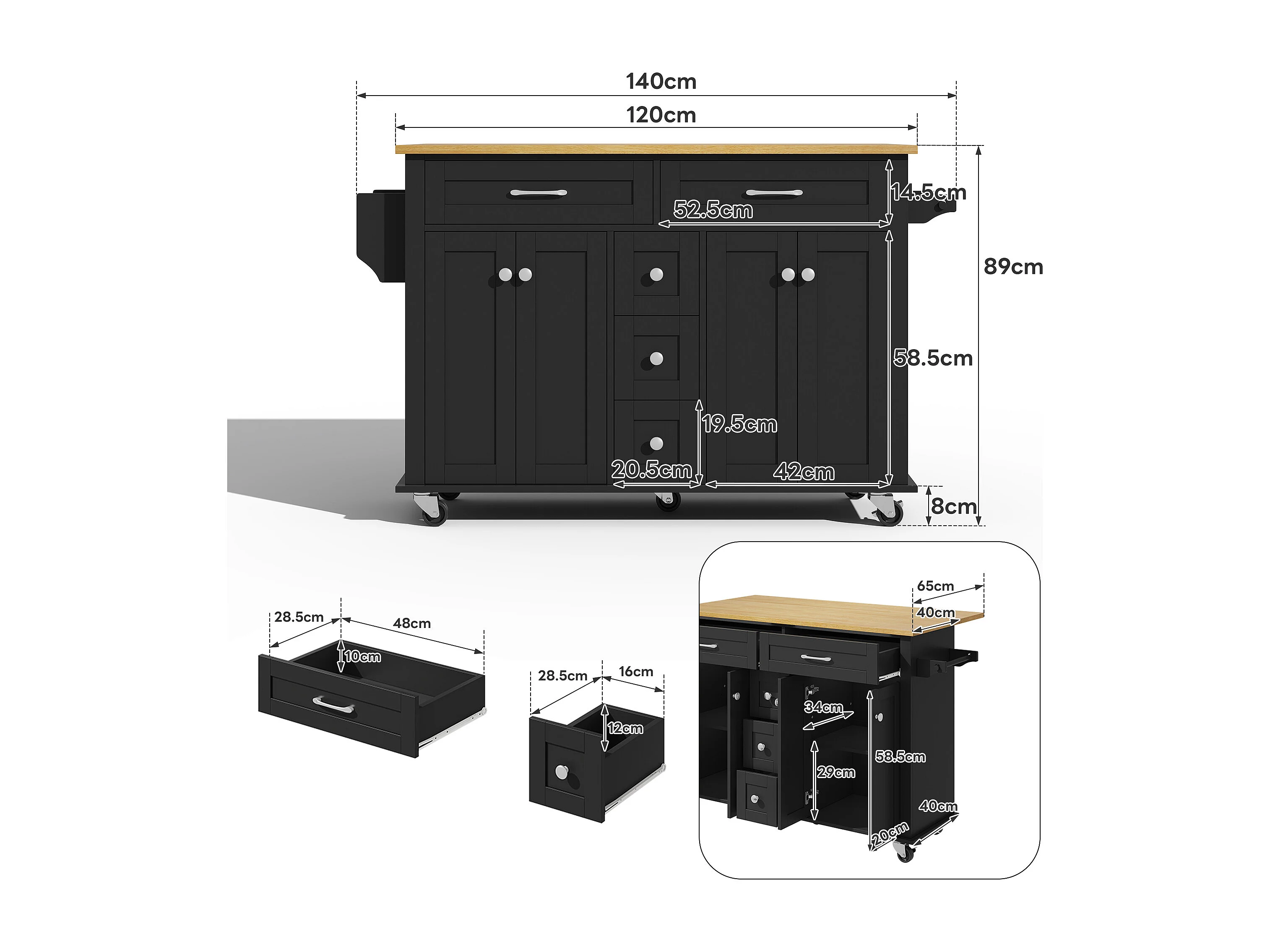 140cm
120cm
14.5cm
52.5cm
89cm
58.5cm
19.5cm
20.5cm
42cm
8cm

28.5cm
48cm
10cm

28.5cm
16cm
12cm

65cm
40cm
34cm
29cm
58.5cm
40cm
20cm