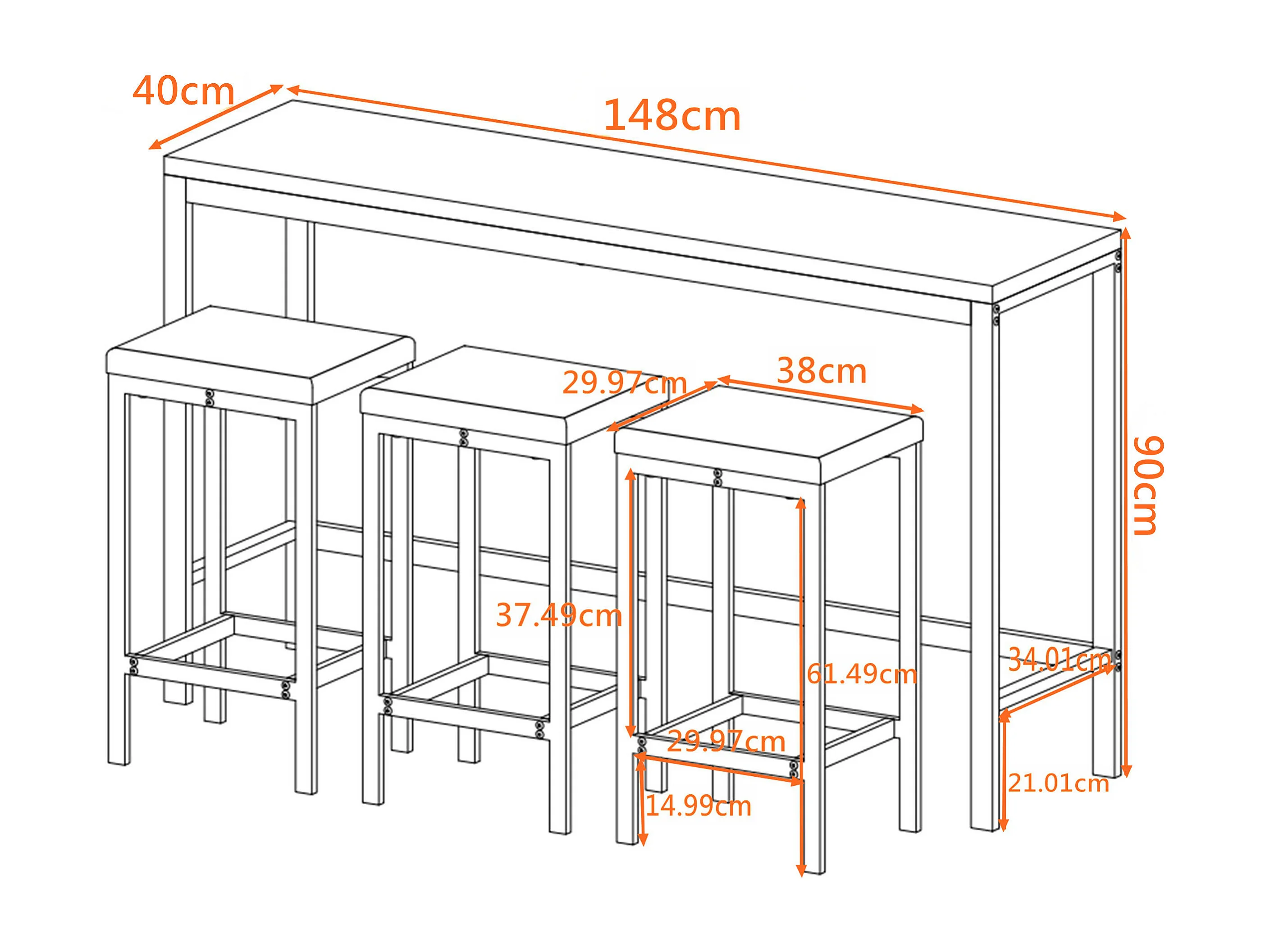 40cm
148cm
29.97cm
38cm
90cm
37.49cm
61.49cm
34.01cm
29.97cm
14.99cm
21.01cm