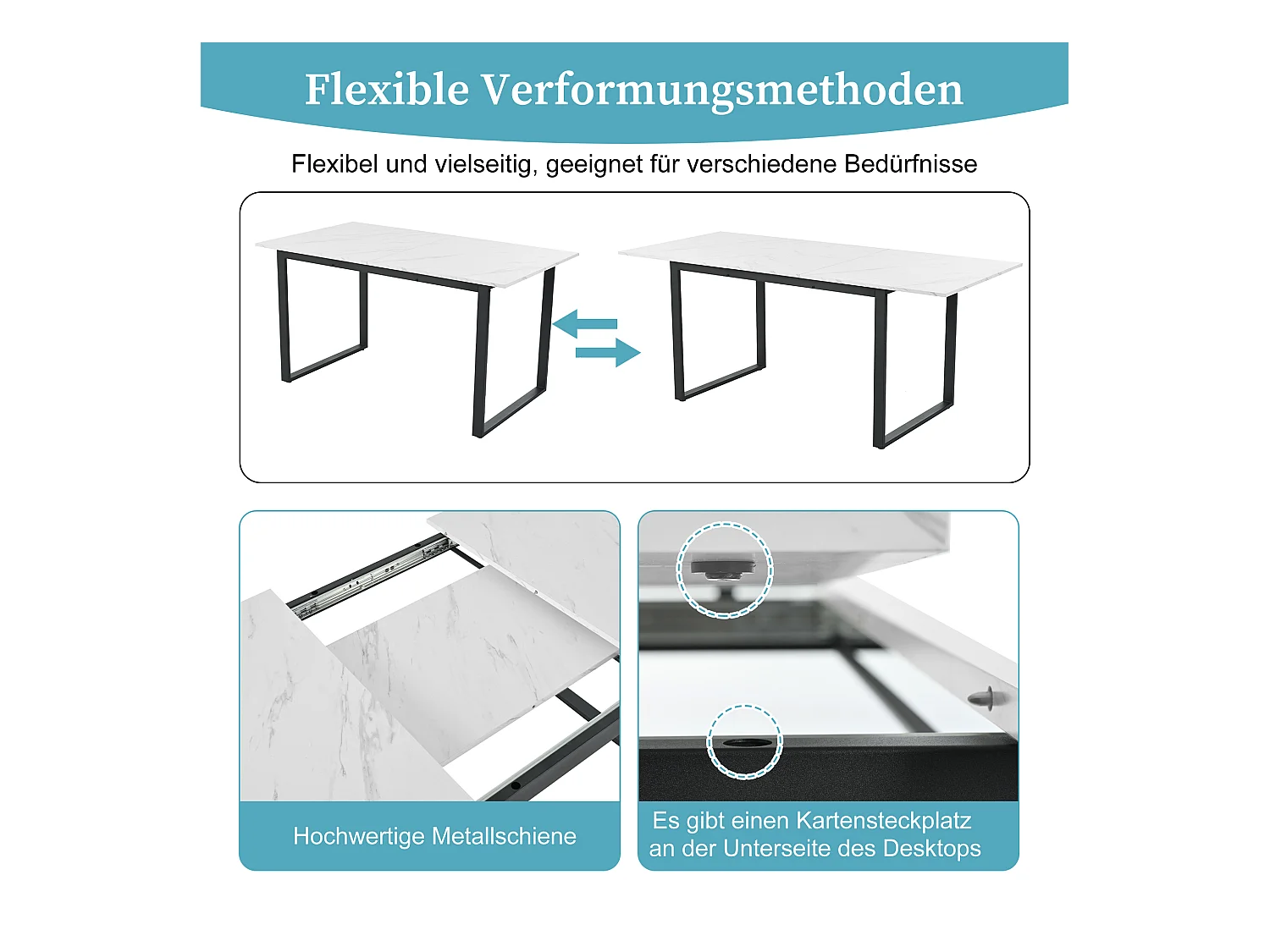 Flexible Verformungsmethoden

Flexibel und vielseitig, geeignet für verschiedene Bedürfnisse

Hochwertige Metallschiene

Es gibt einen Kartensteckplatz an der Unterseite des Desktops