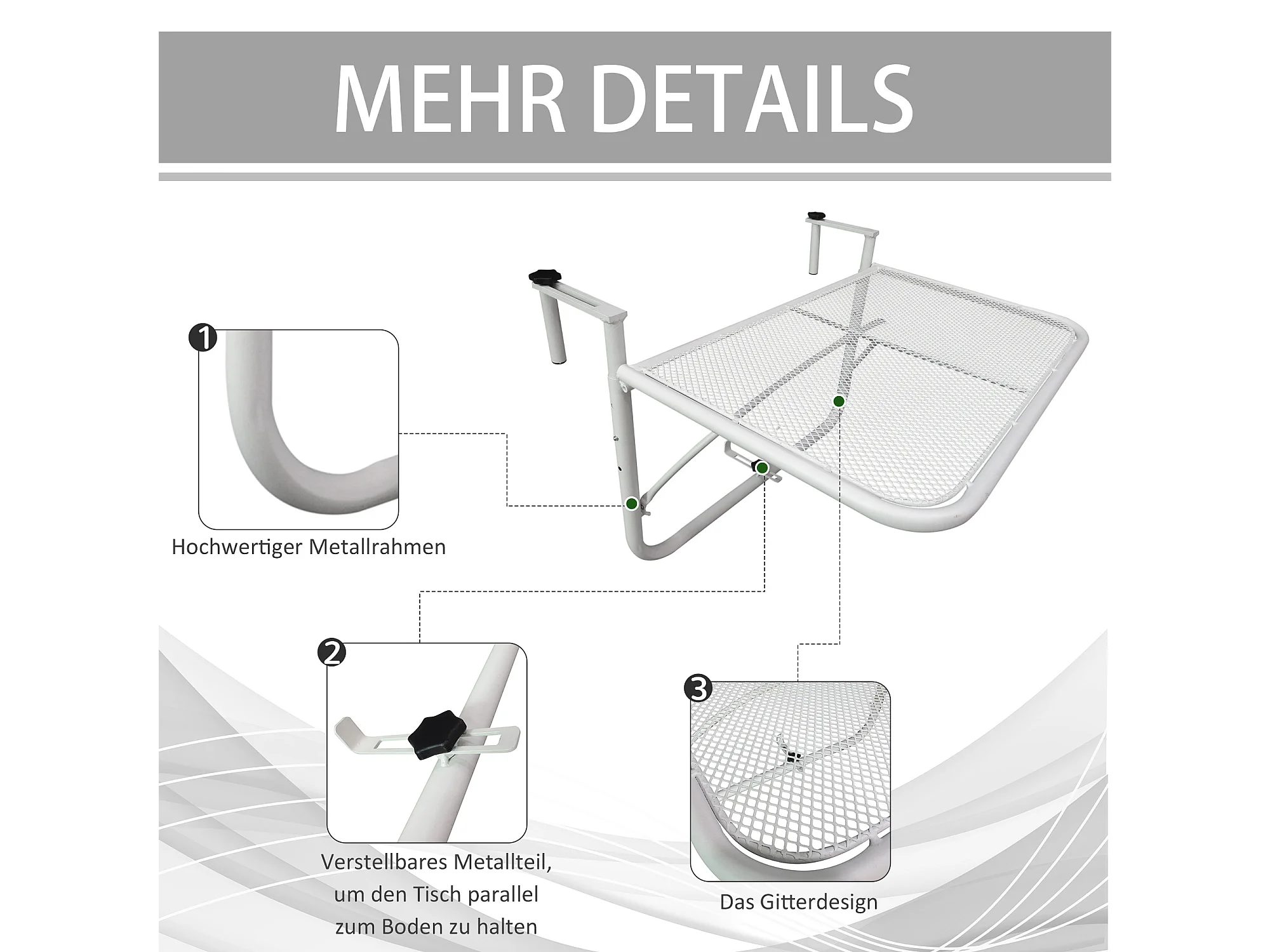 MEHR DETAILS

1

Hochwertiger Metallrahmen

2

Verstellbares Metallteil, um den Tisch parallel zum Boden zu halten

3

Das Gitterdesign