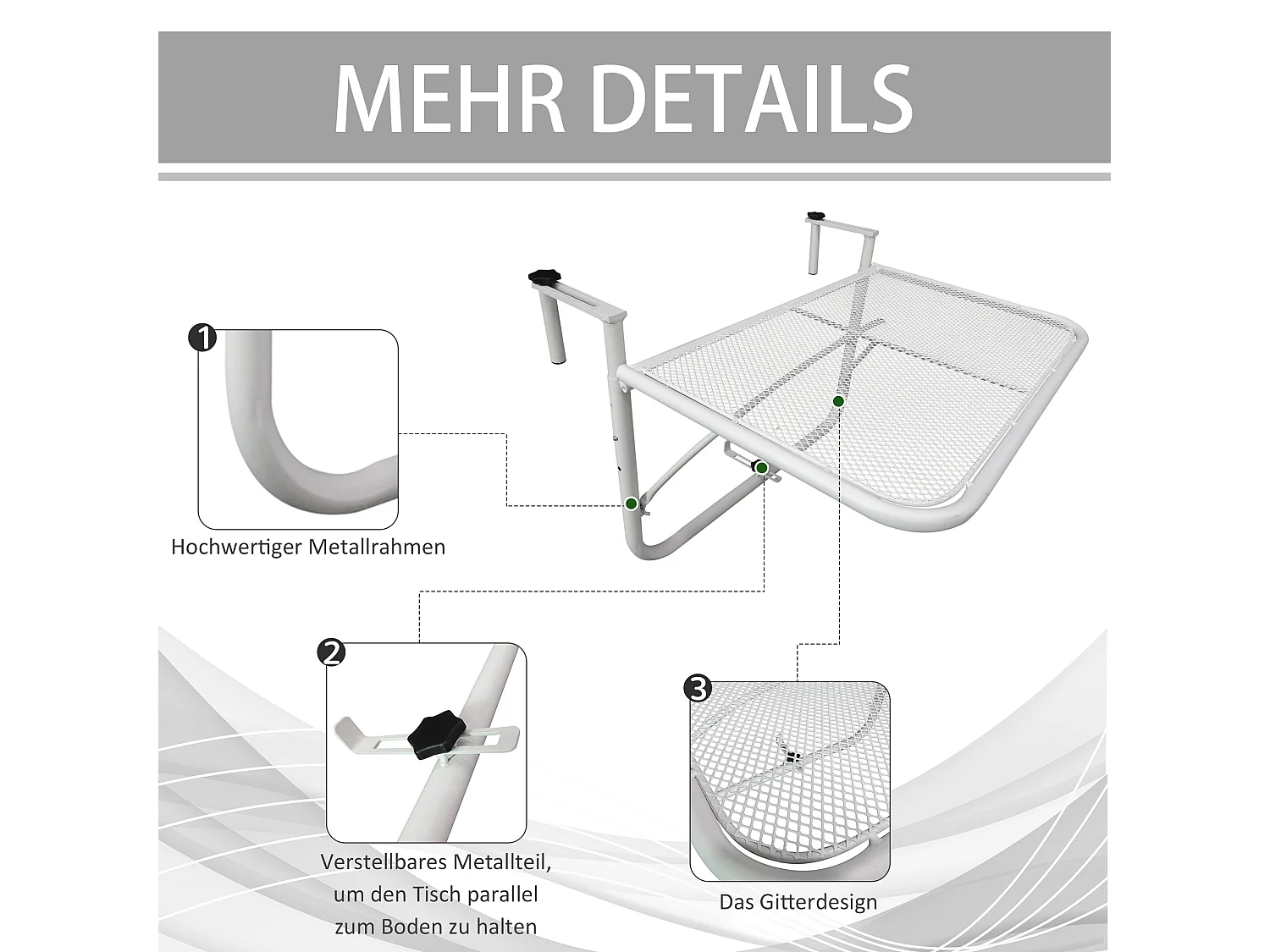 MEHR DETAILS

1

Hochwertiger Metallrahmen

2

Verstellbares Metallteil, um den Tisch parallel zum Boden zu halten

3

Das Gitterdesign