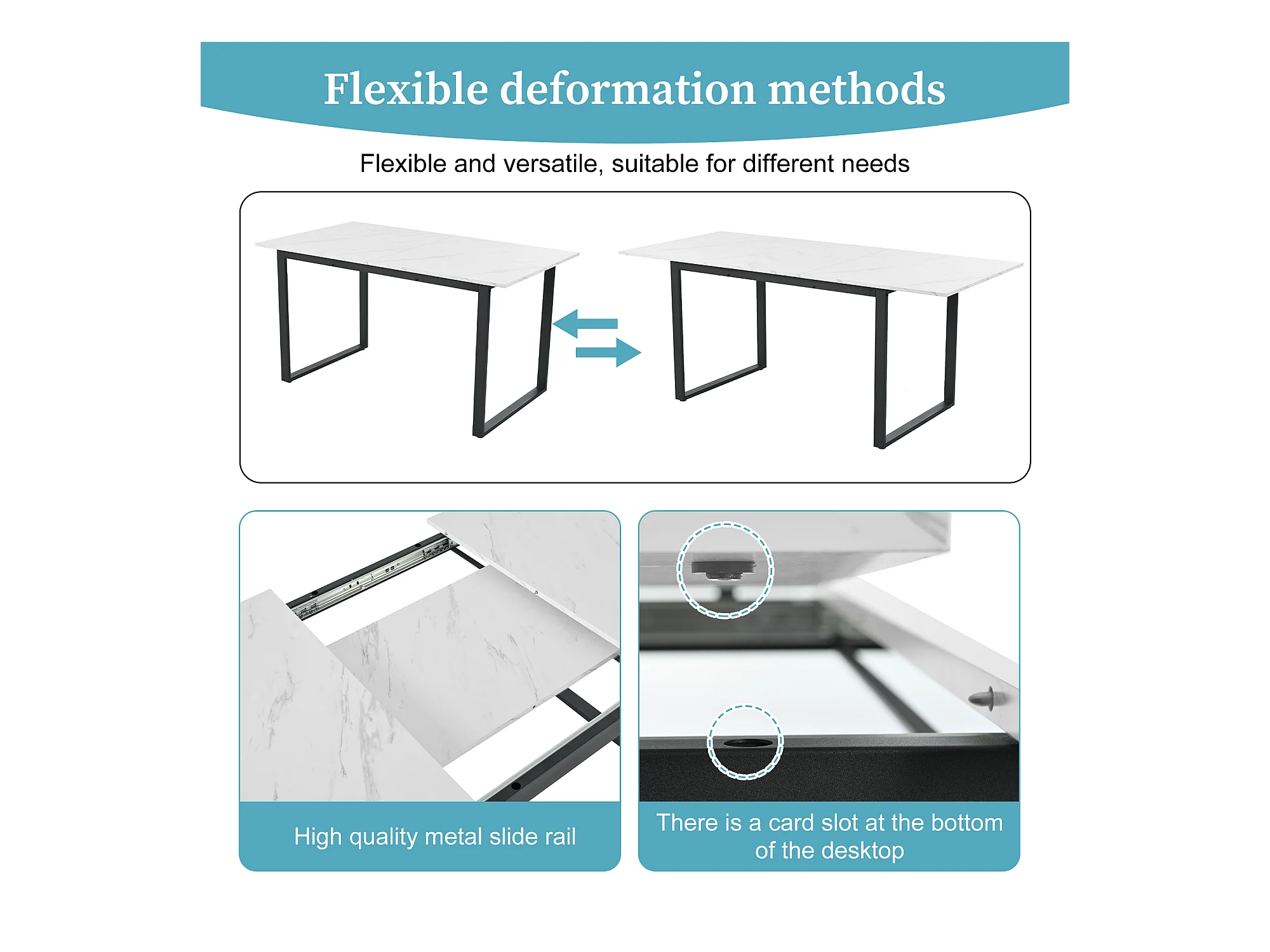 Flexible deformation methods

Flexible and versatile, suitable for different needs

High quality metal slide rail

There is a card slot at the bottom of the desktop