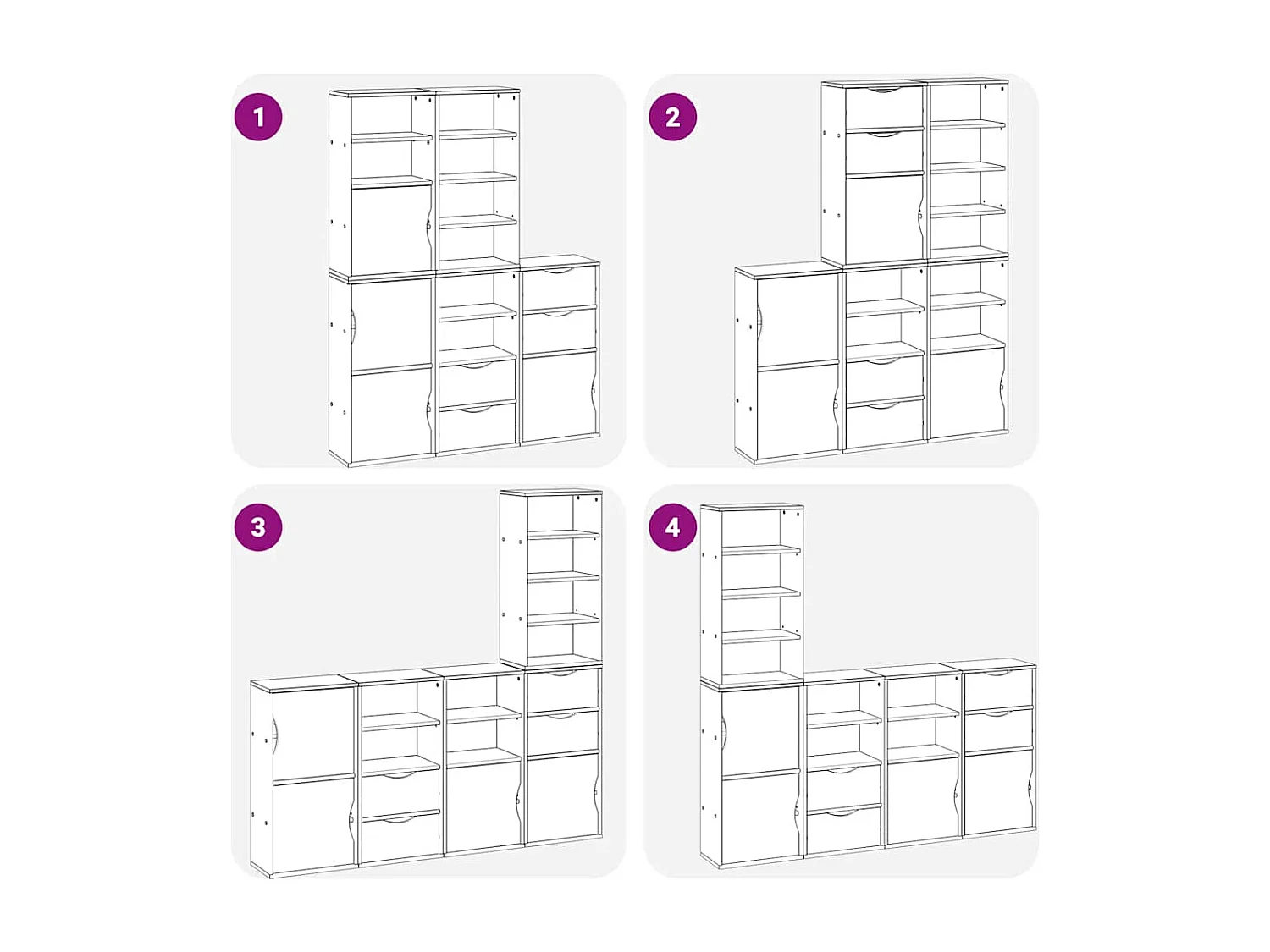 1

2

3

4