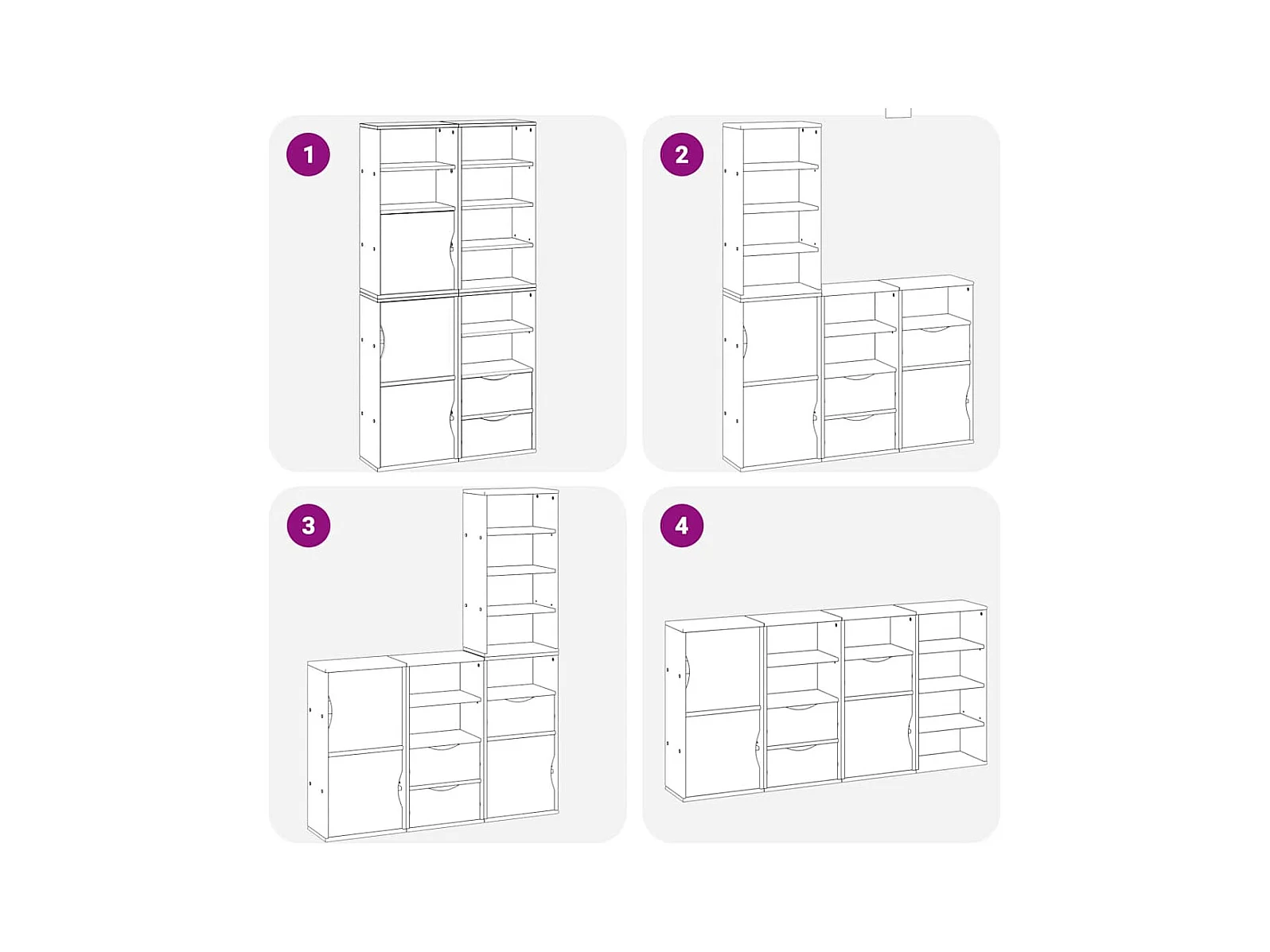 1

2

3

4