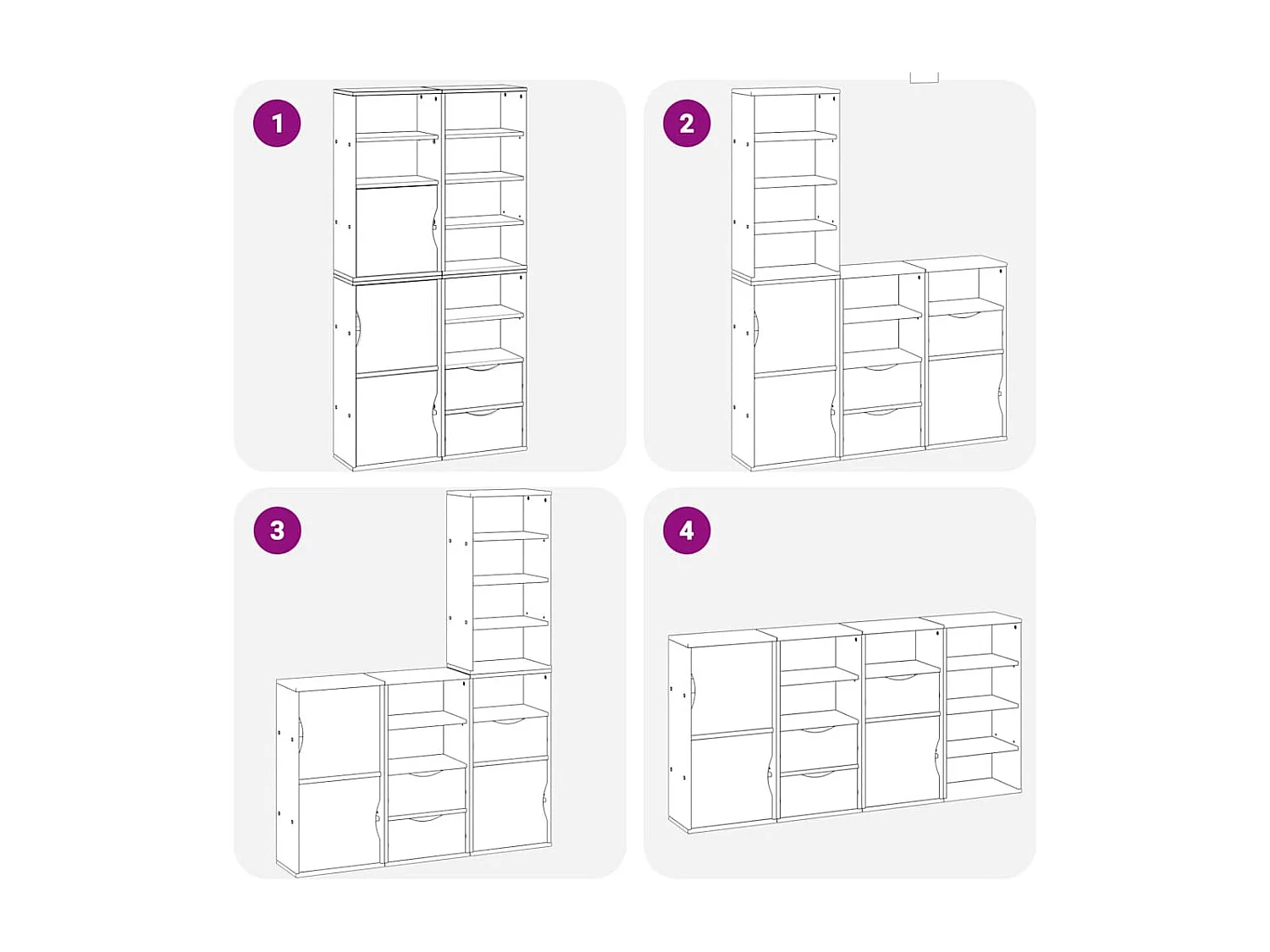 1

2

3

4