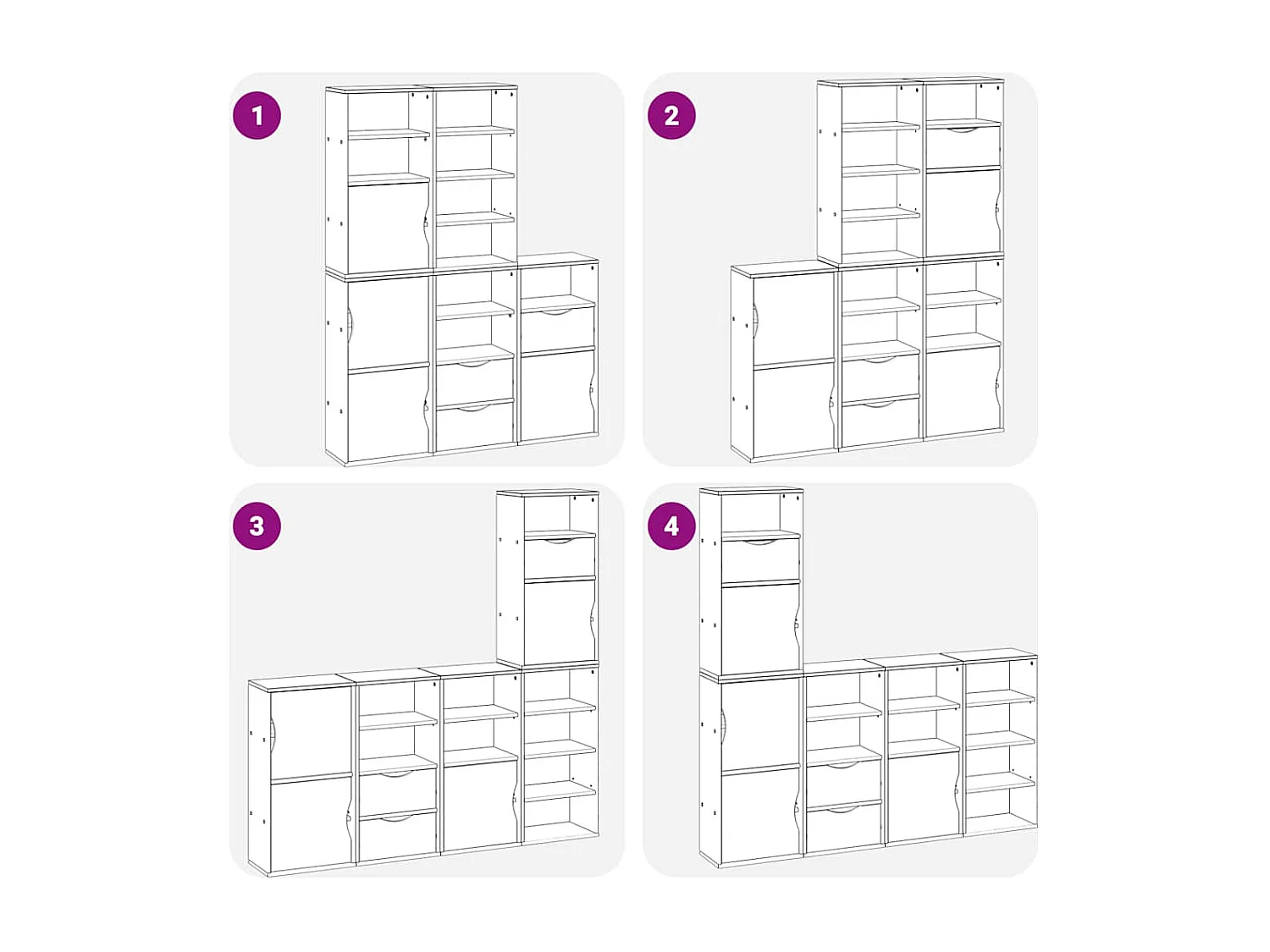 1

2

3

4