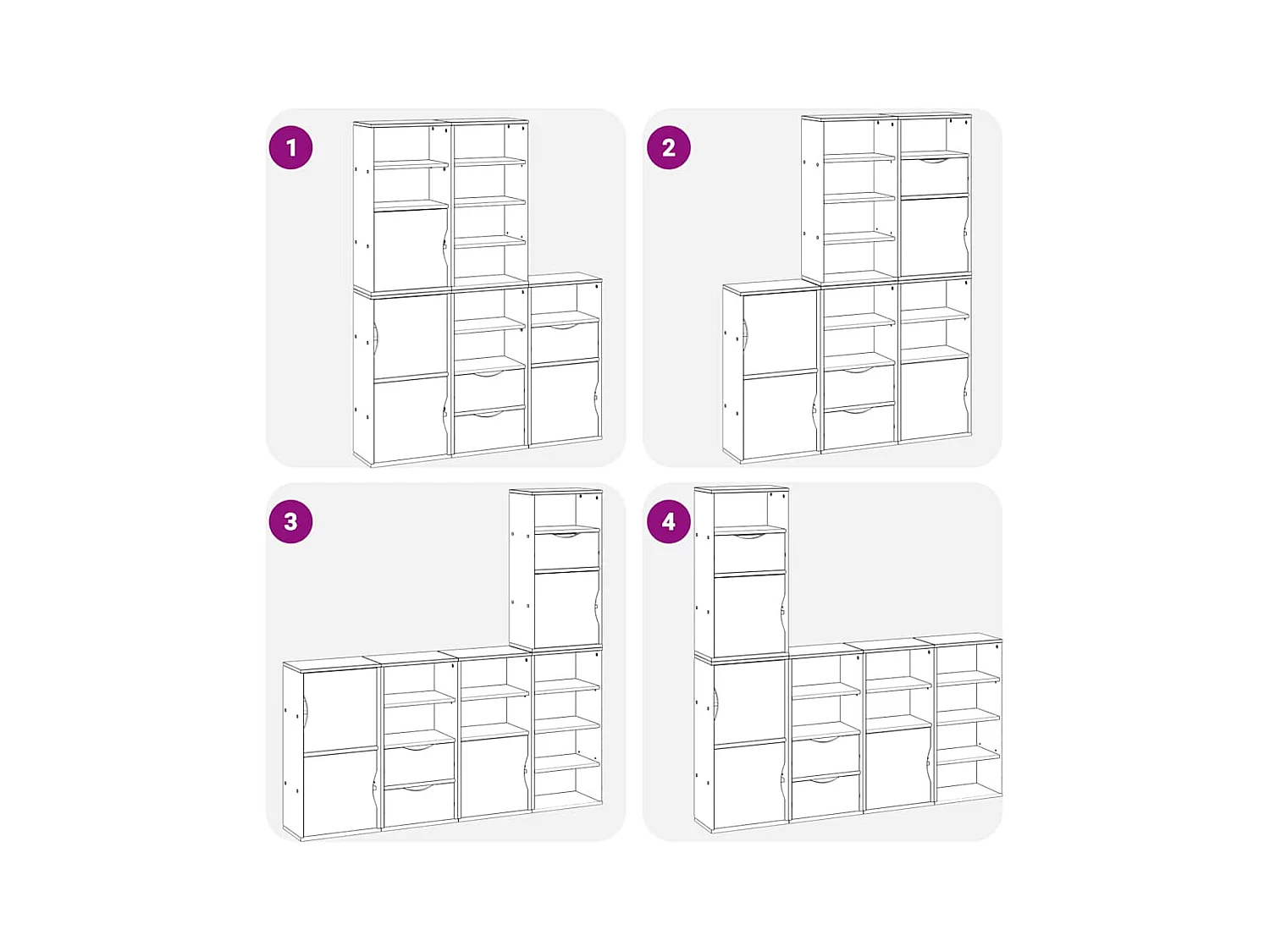 1

2

3

4