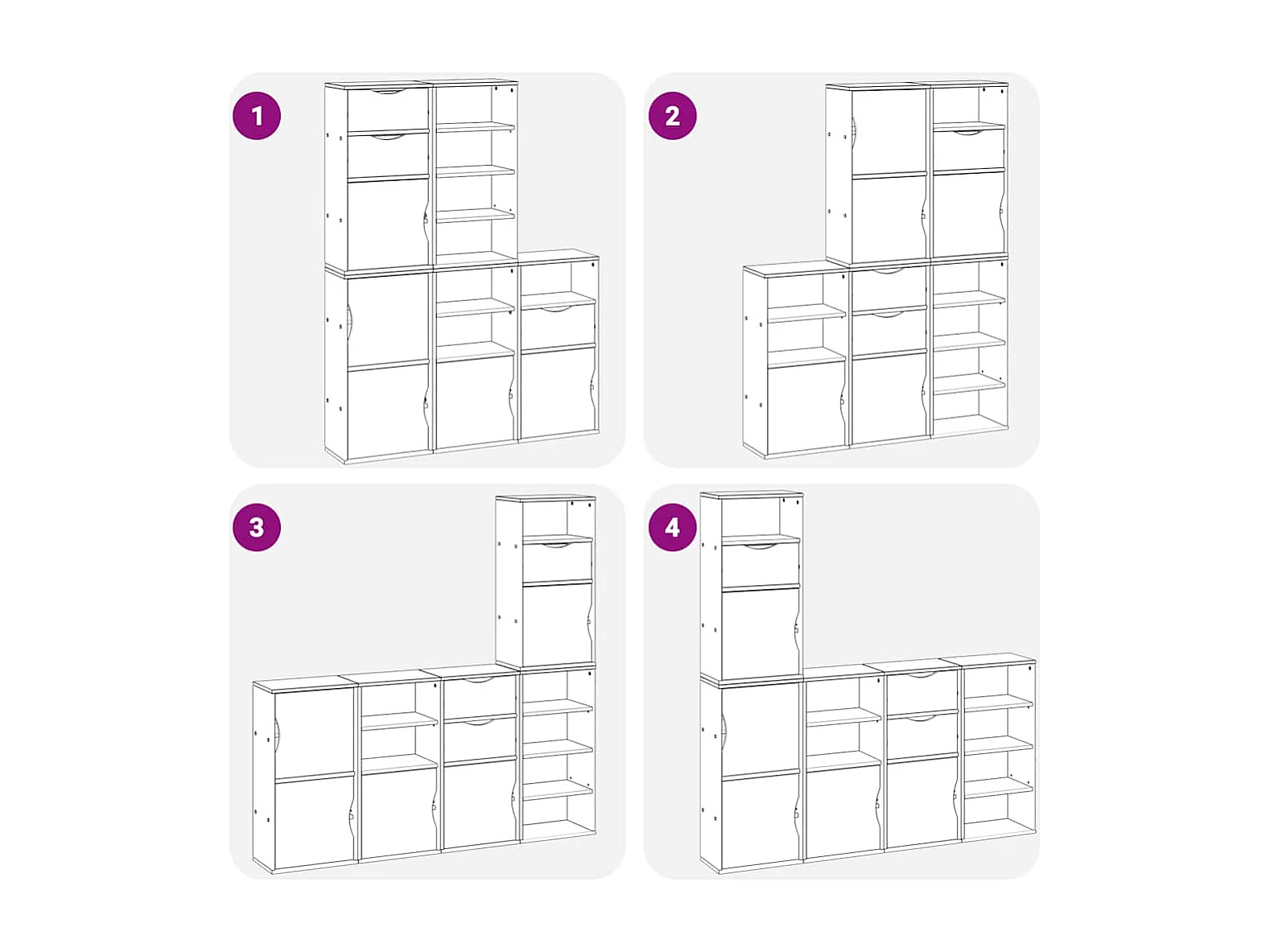 1

2

3

4