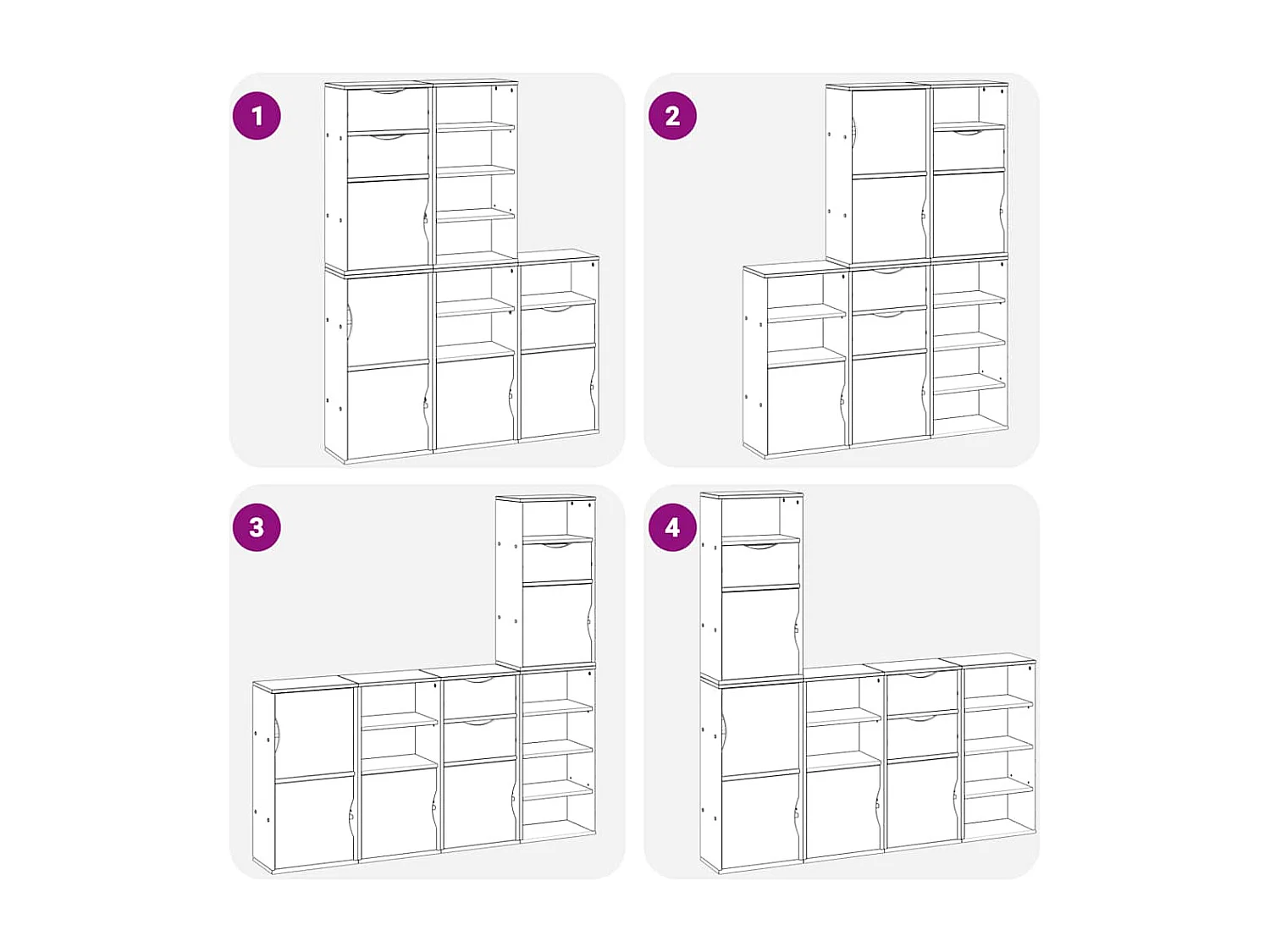 1

2

3

4