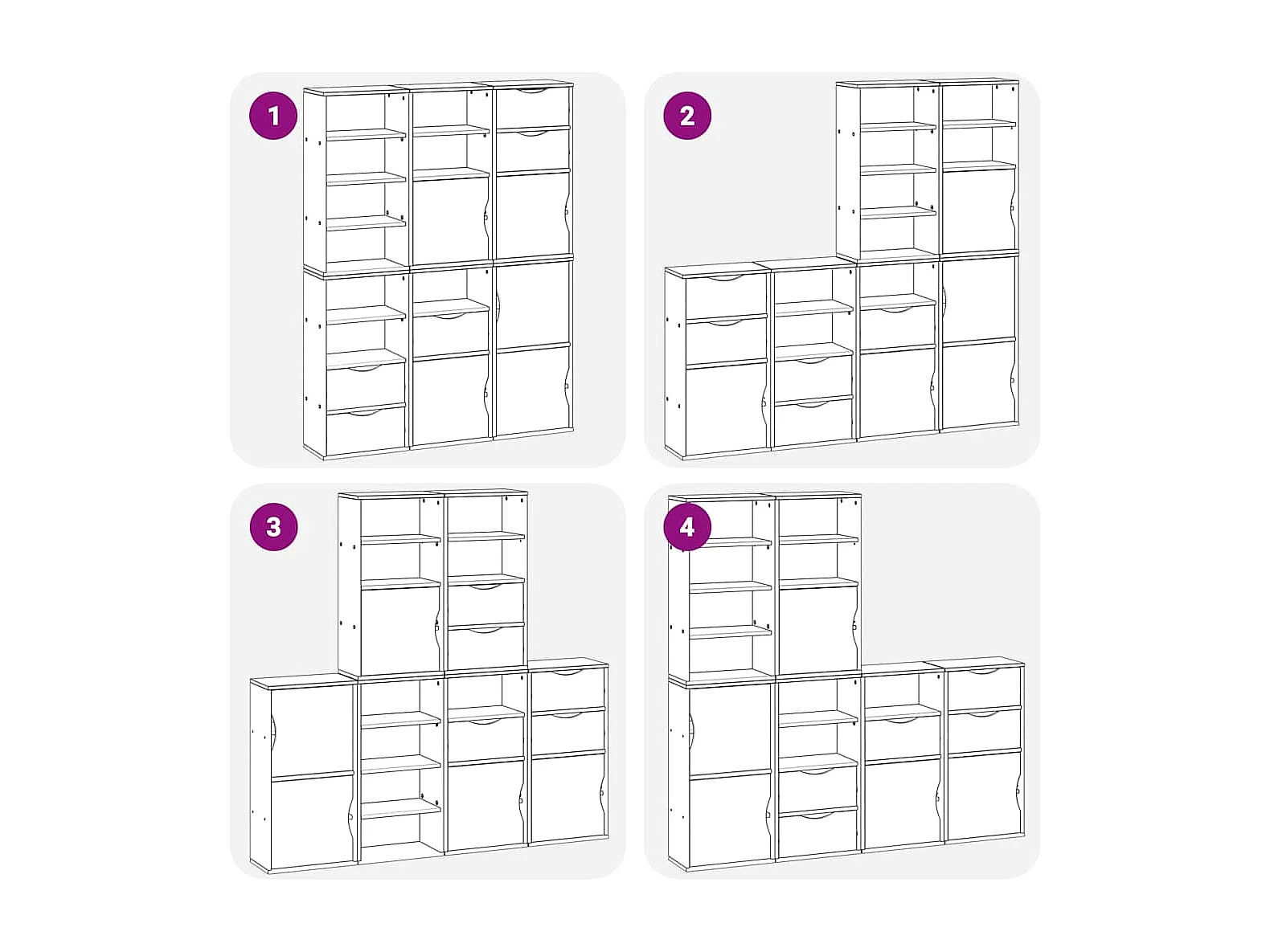 1

2

3

4