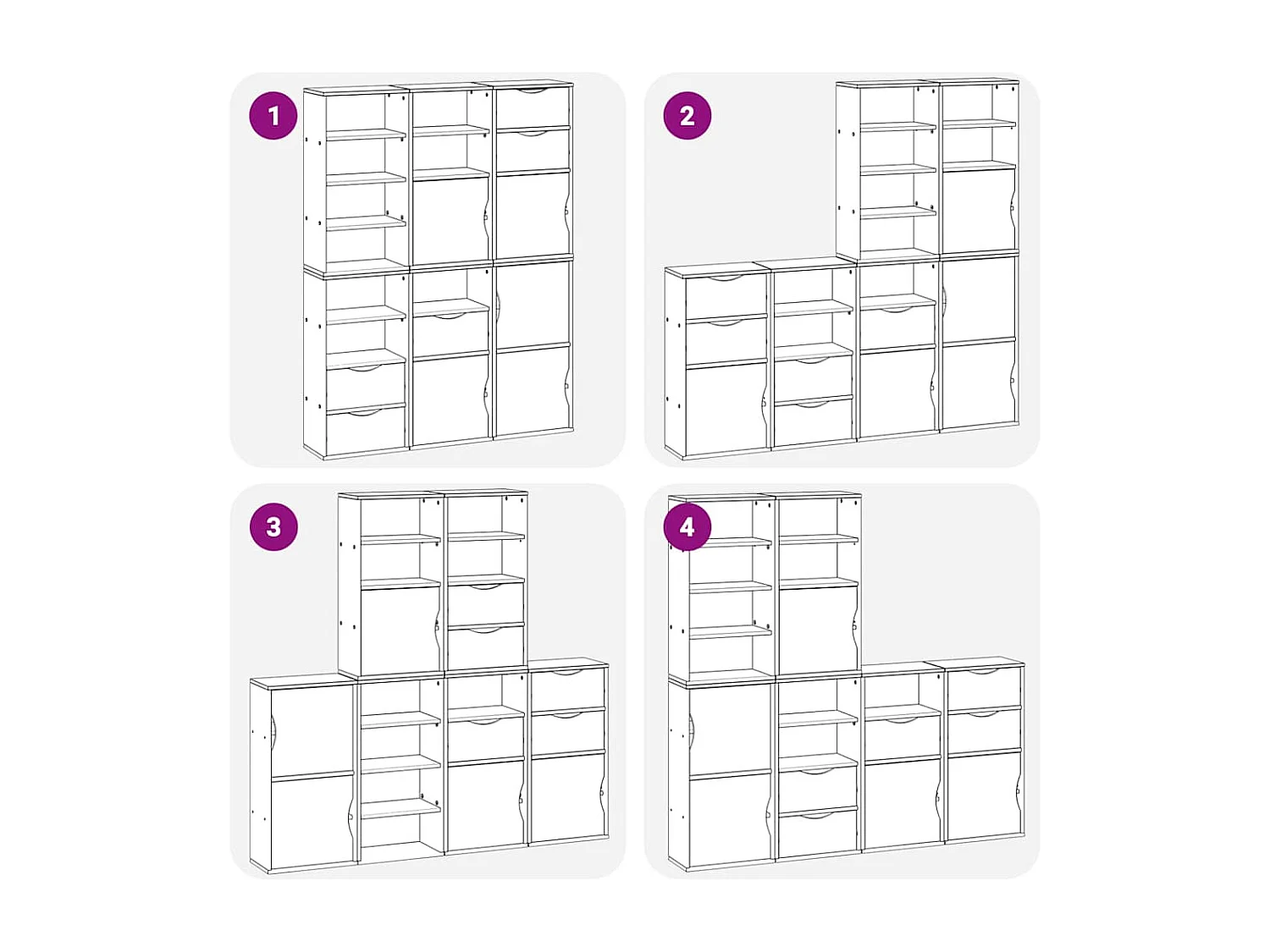 1

2

3

4