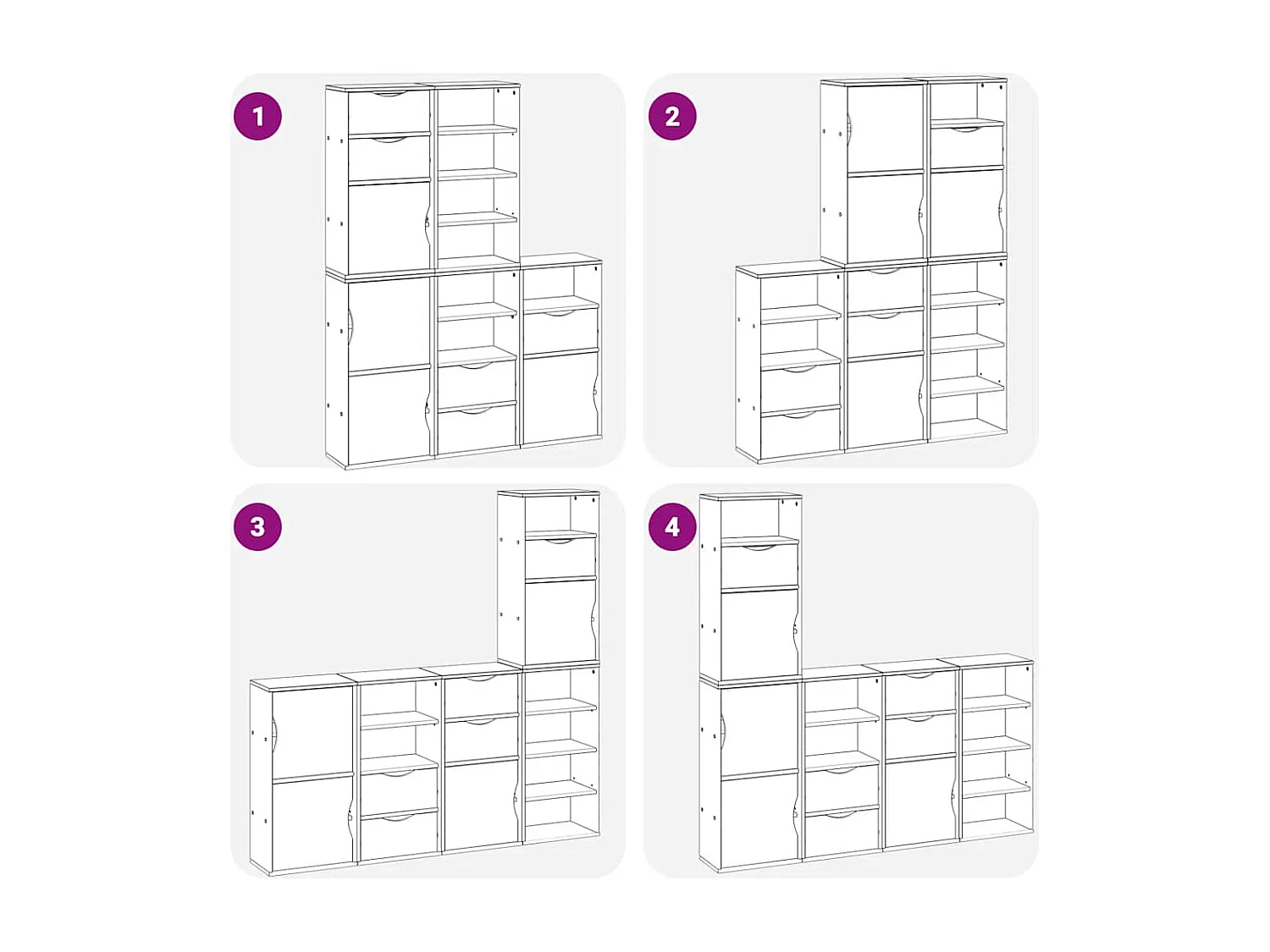 1

2

3

4