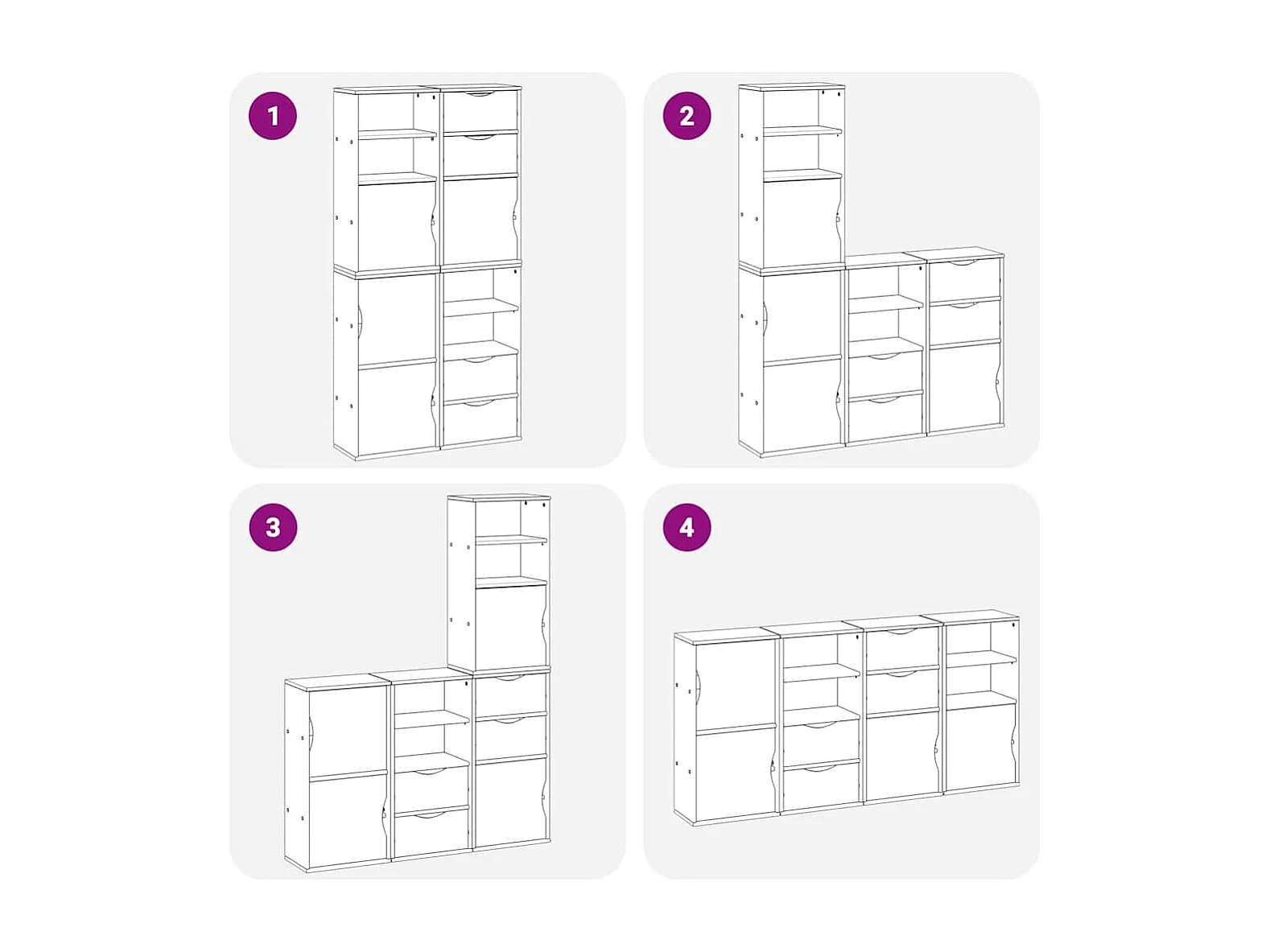 1

2

3

4