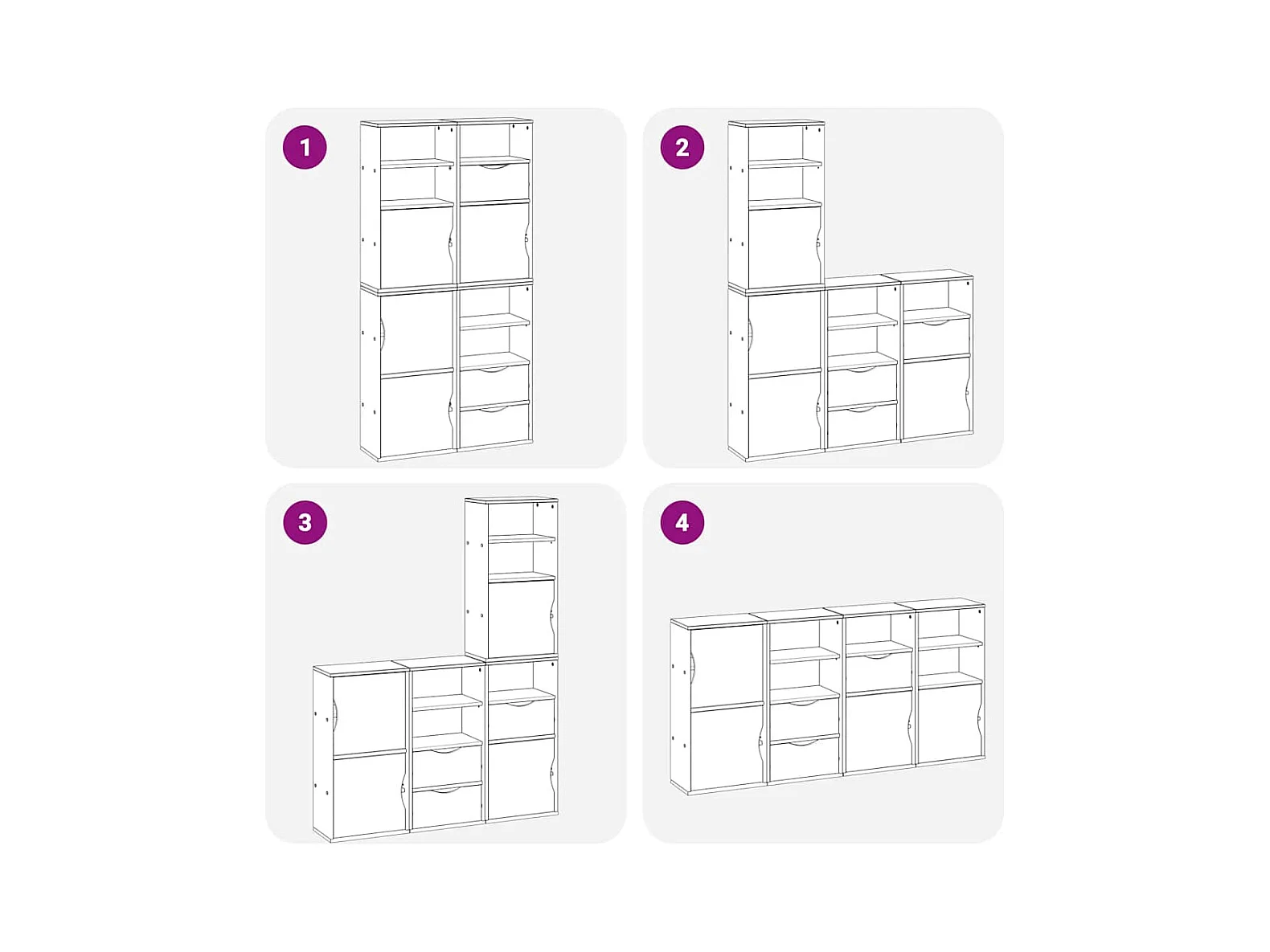 1

2

3

4