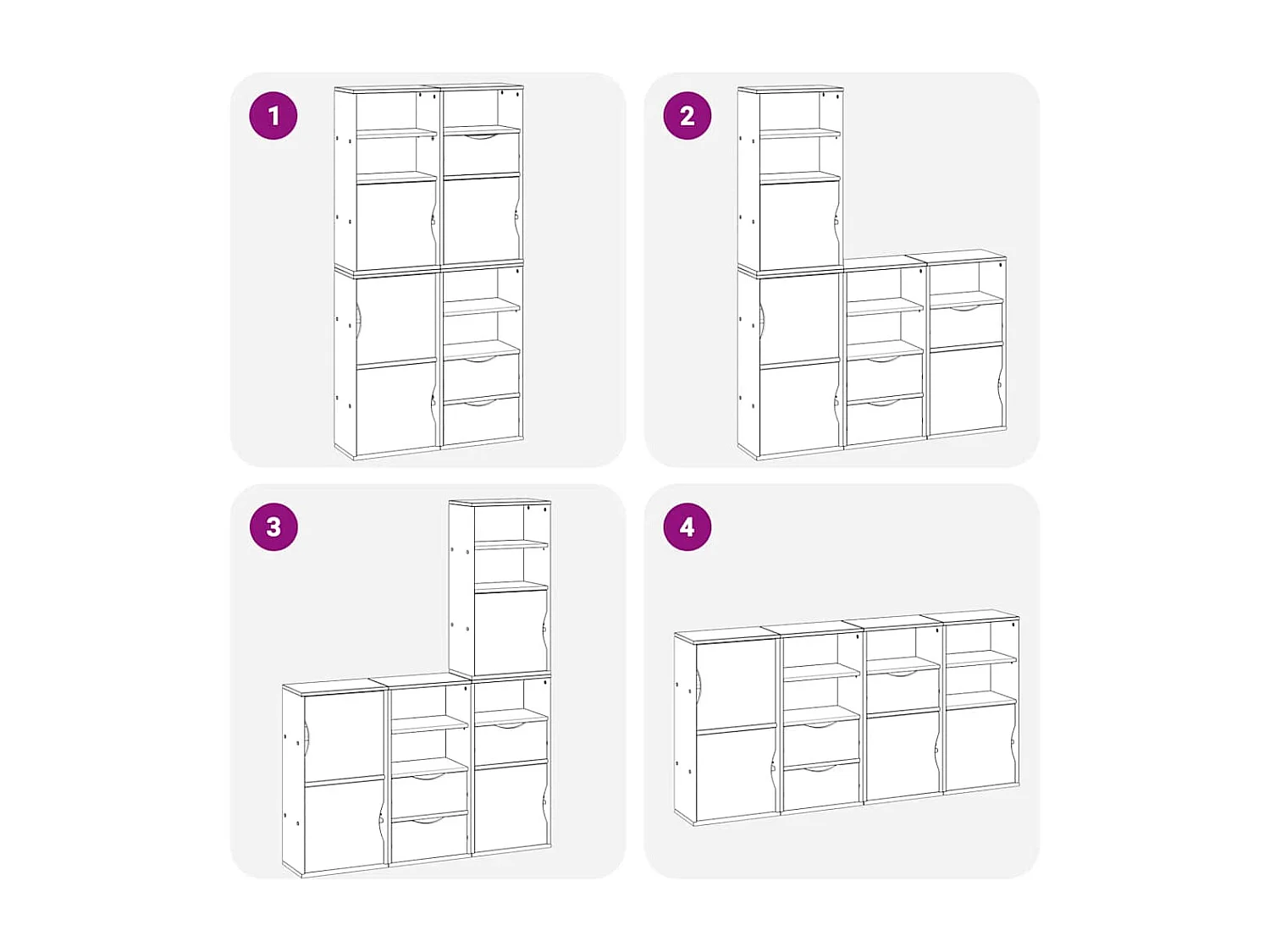 1

2

3

4