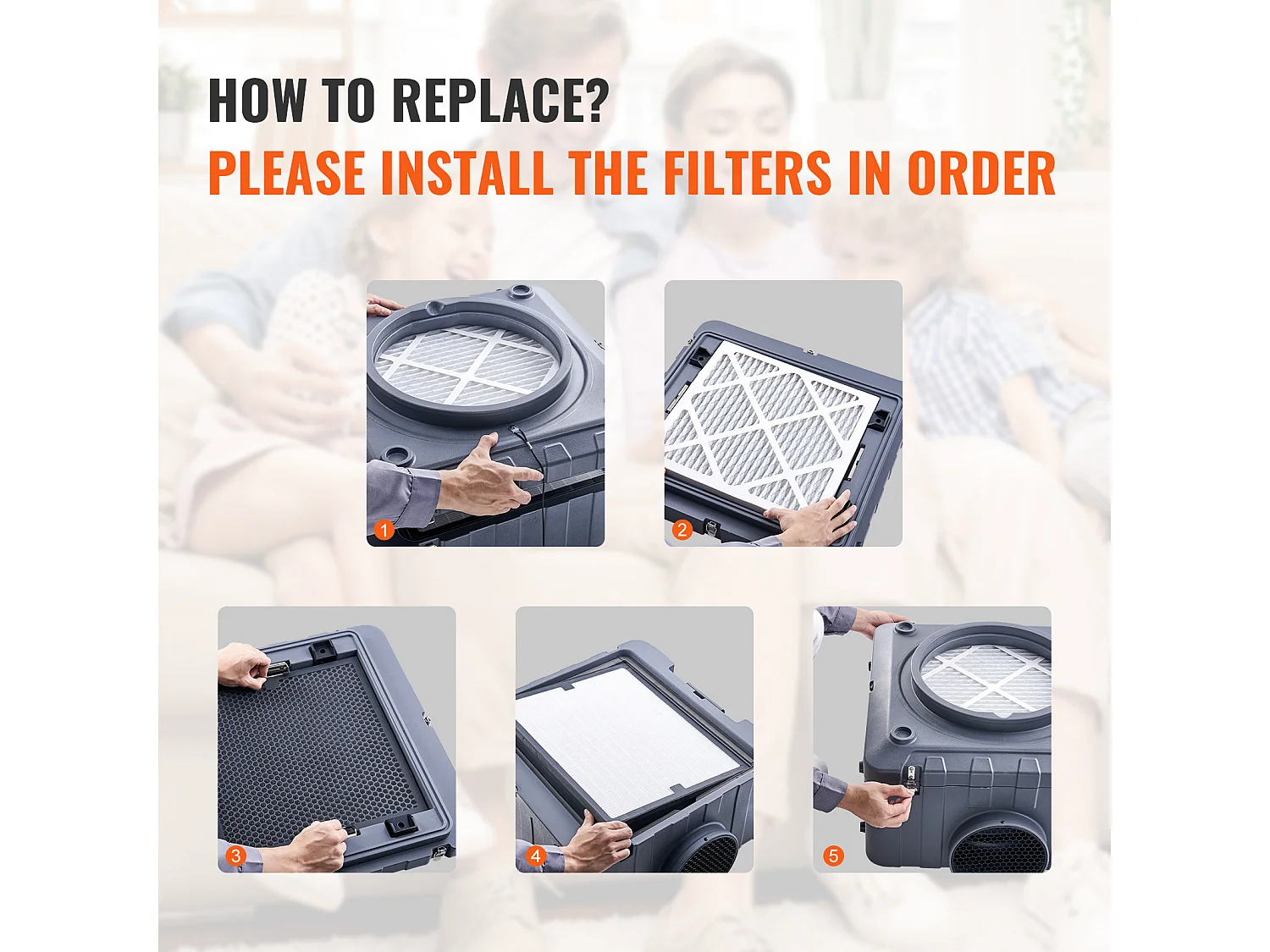 HOW TO REPLACE?

PLEASE INSTALL THE FILTERS IN ORDER

1

2

3

4

5