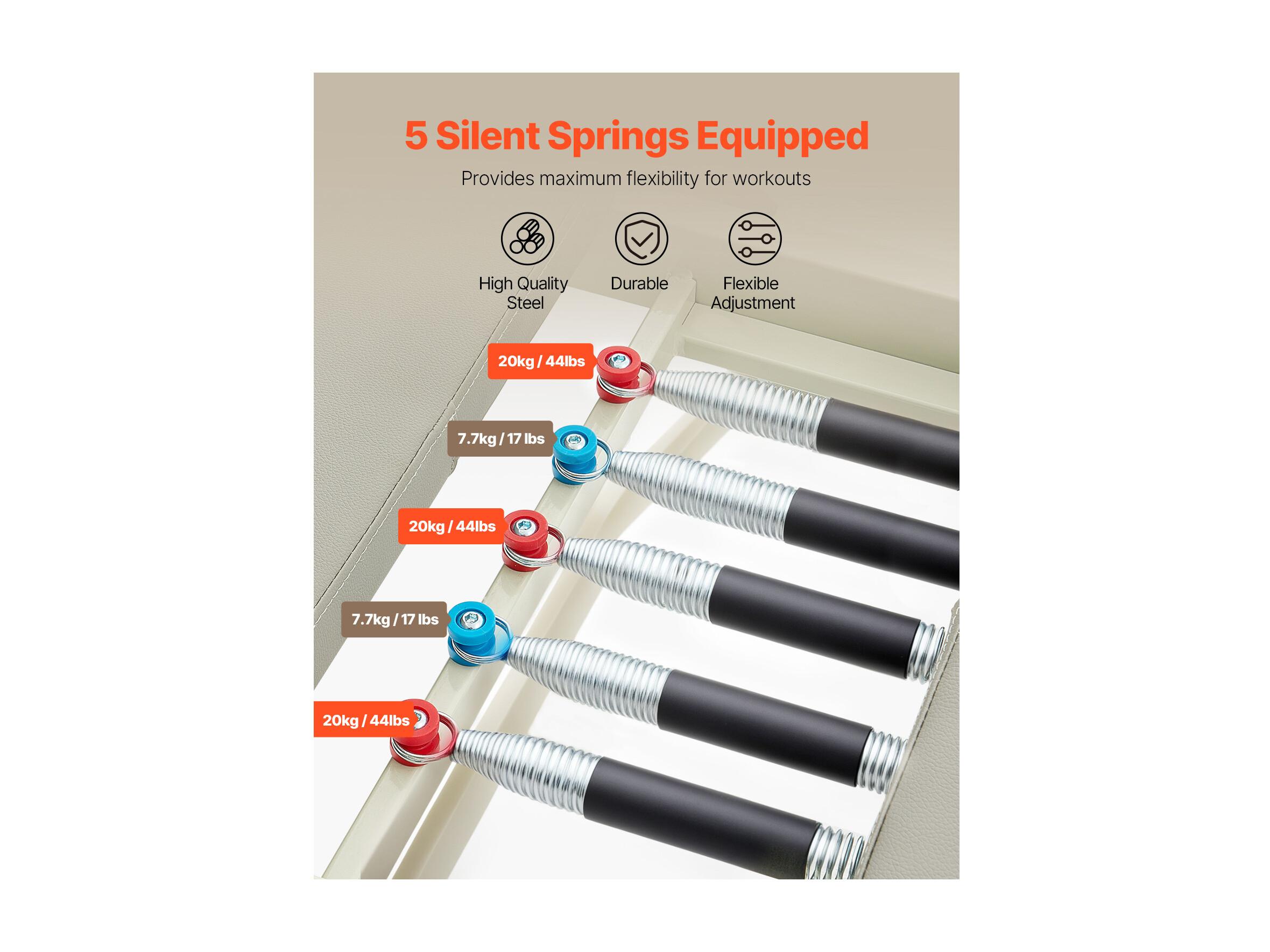 5 Silent Springs Equipped

Provides maximum flexibility for workouts

High Quality Steel

Durable

Flexible Adjustment

20kg / 44lbs

7.7kg / 17 lbs

20kg / 44lbs

7.7kg / 17 lbs

20kg / 44lbs