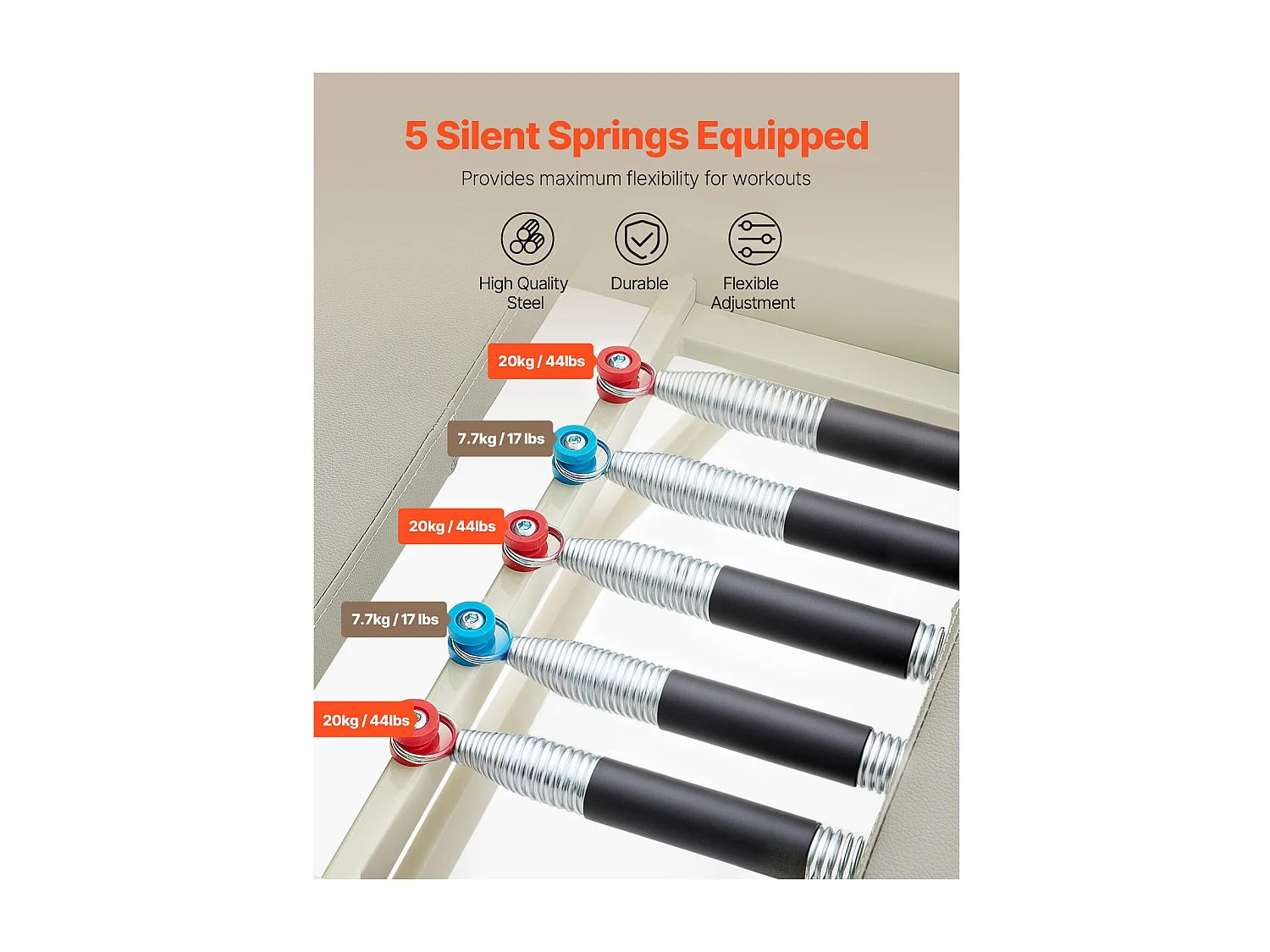 5 Silent Springs Equipped

Provides maximum flexibility for workouts

High Quality Steel

Durable

Flexible Adjustment

20kg / 44lbs

7.7kg / 17 lbs

20kg / 44lbs

7.7kg / 17 lbs

20kg / 44lbs