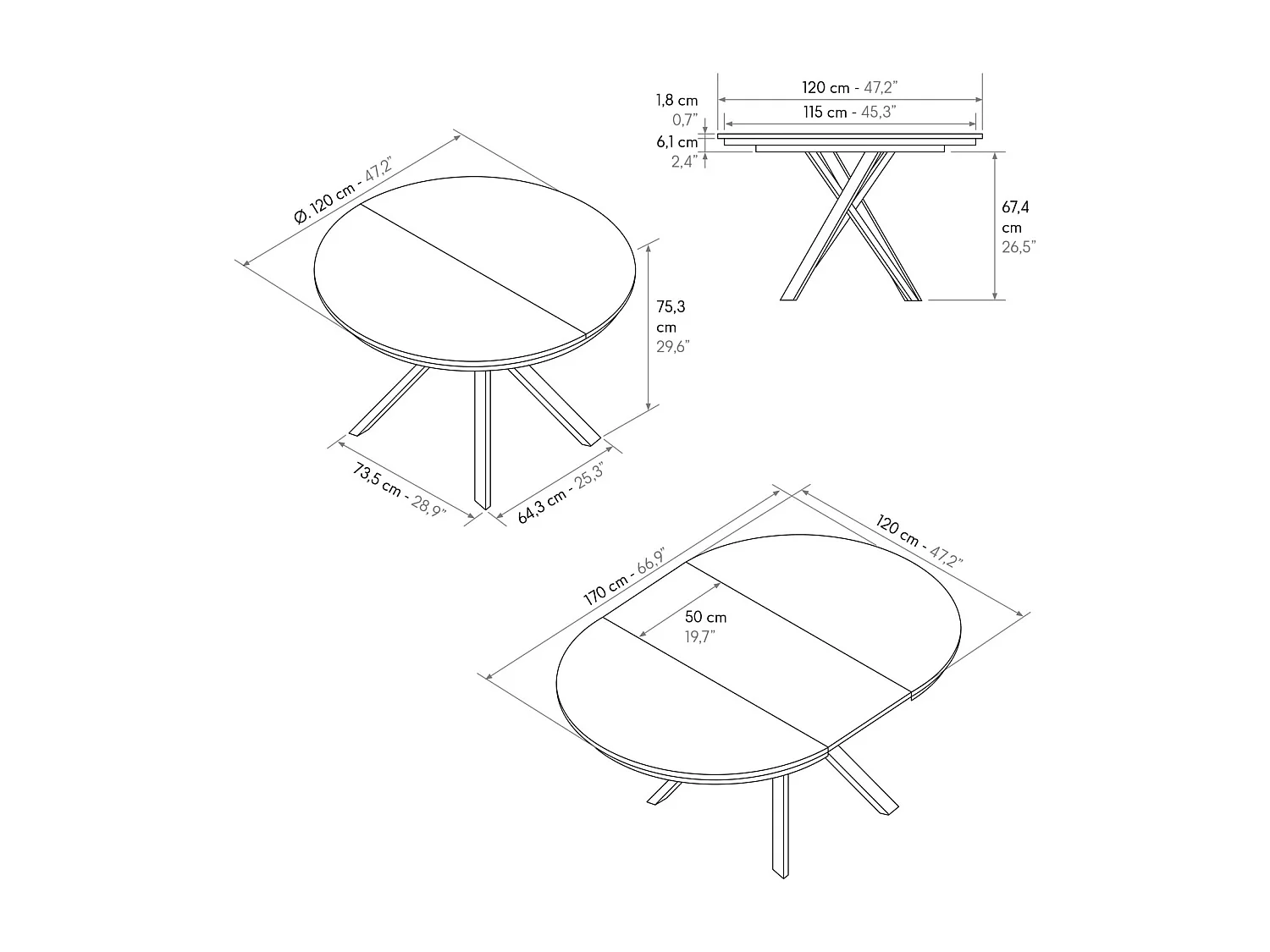 Ø. 120 cm - 47,2"

75,3 cm 29,6"

73,5 cm - 28,9"

64,3 cm - 25,3"

120 cm - 47,2"

115 cm - 45,3"

1,8 cm 0,7"

6,1 cm 2,4"

67,4 cm 26,5"

170 cm - 66,9"

120 cm - 47,2"

50 cm 19,7"