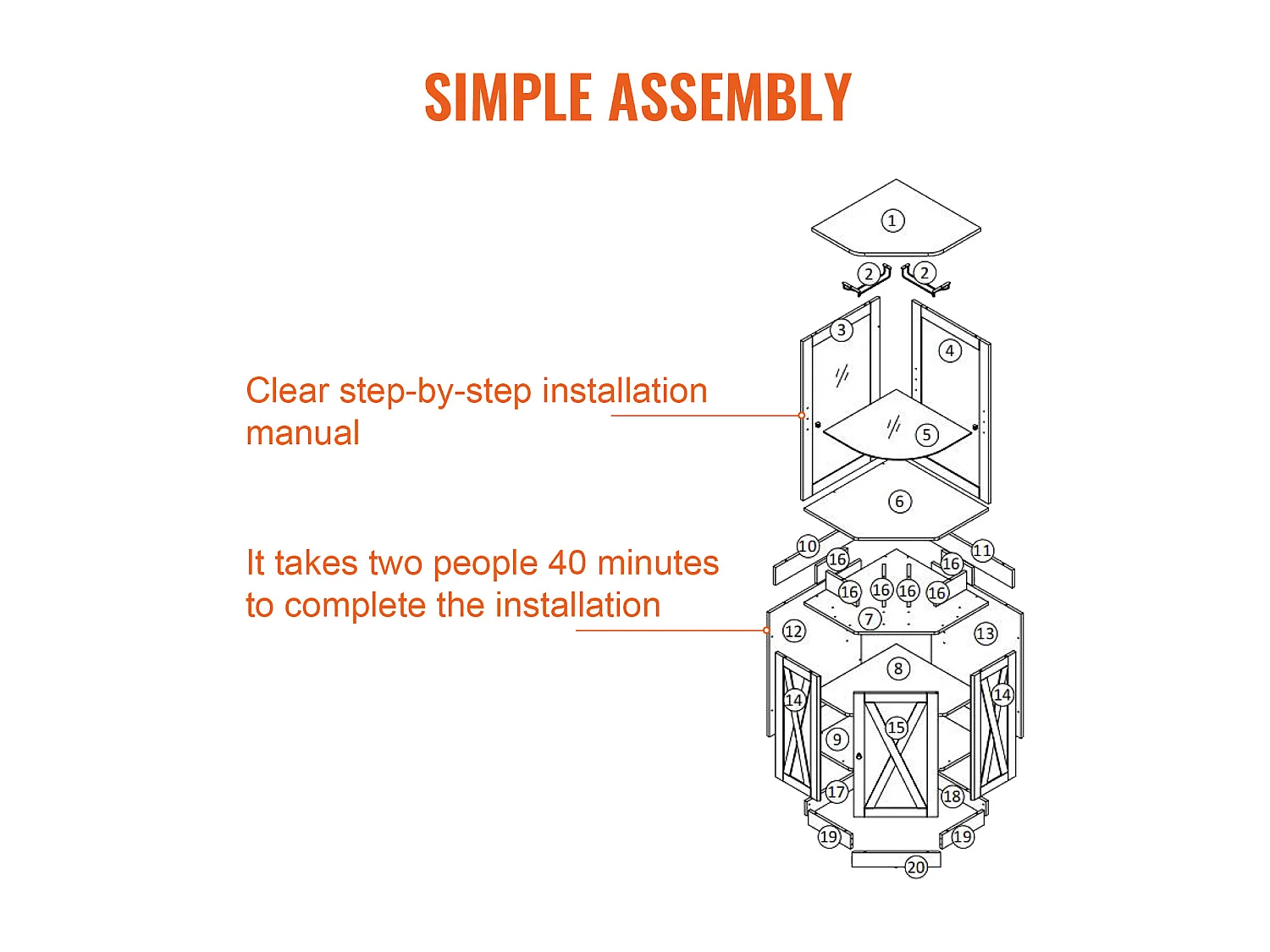 SIMPLE ASSEMBLY

Clear step-by-step installation manual

It takes two people 40 minutes to complete the installation

1
2 2
3
4
5
6
10
11
16
16
16 16 16 16
7
12
13
8
14
14
15
9
17
18
19
19
20