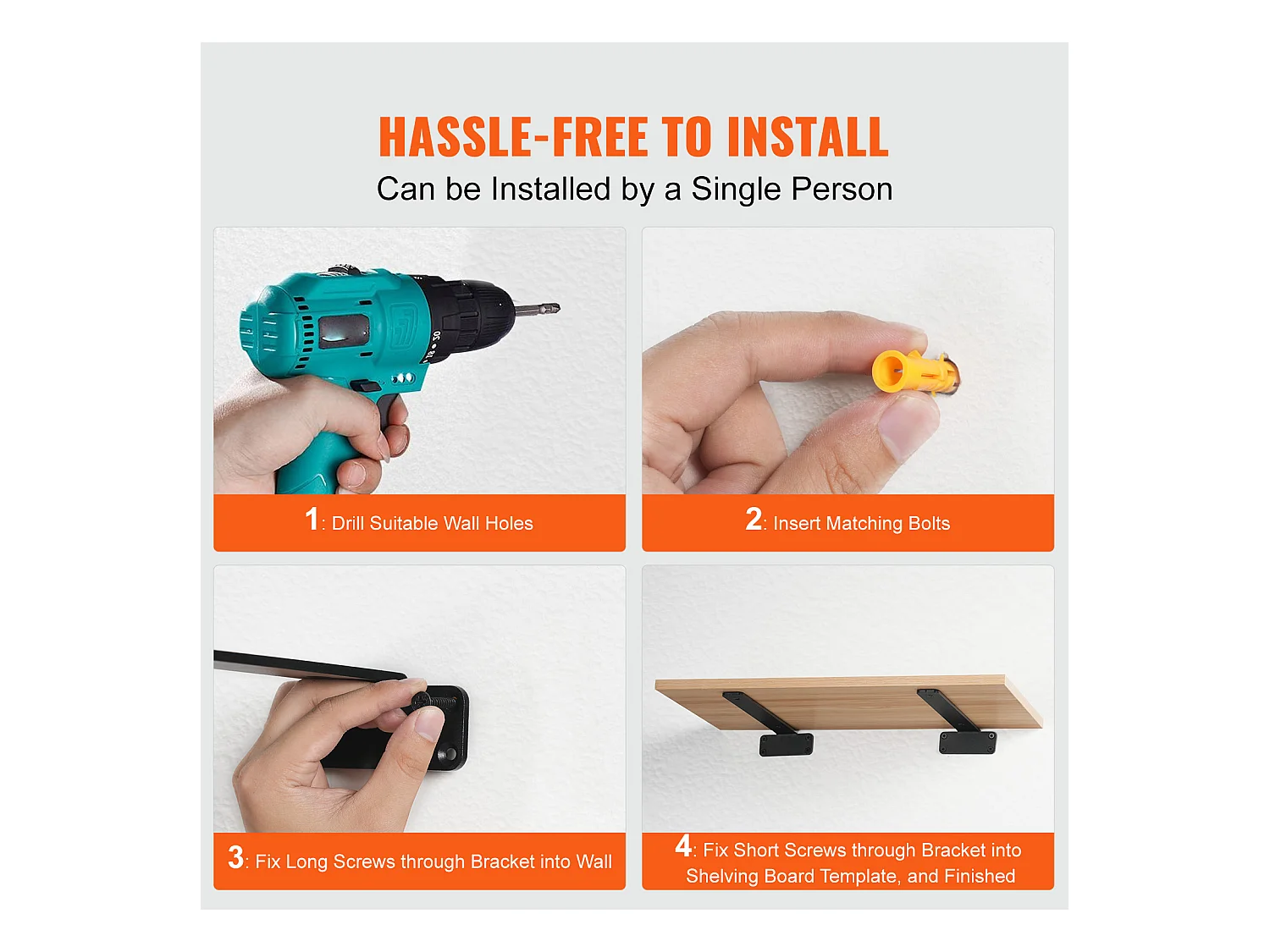 HASSLE-FREE TO INSTALL
Can be Installed by a Single Person

1: Drill Suitable Wall Holes

2: Insert Matching Bolts

3: Fix Long Screws through Bracket into Wall

4: Fix Short Screws through Bracket into Shelving Board Template, and Finished