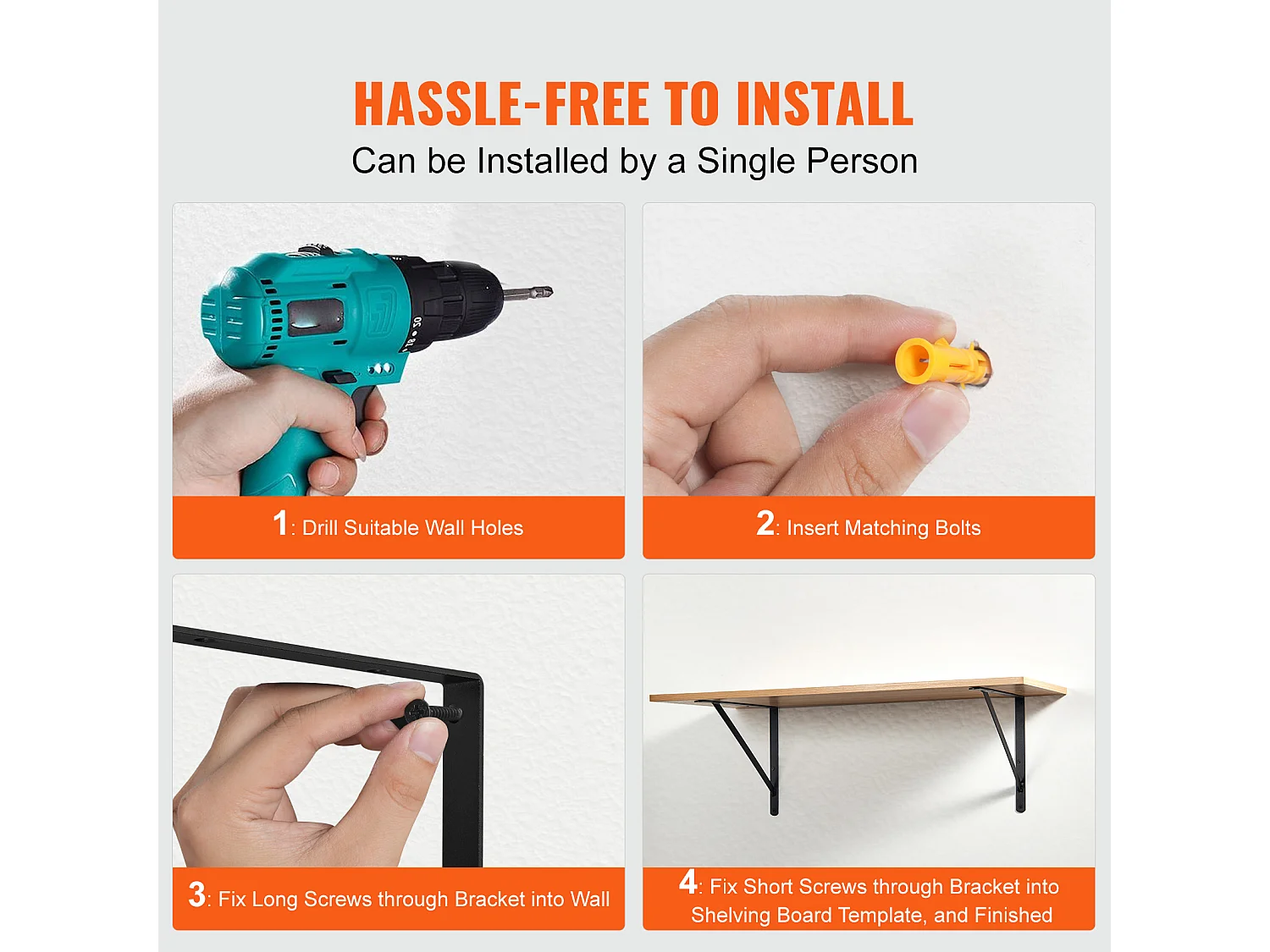 HASSLE-FREE TO INSTALL

Can be Installed by a Single Person

1: Drill Suitable Wall Holes

2: Insert Matching Bolts

3: Fix Long Screws through Bracket into Wall

4: Fix Short Screws through Bracket into Shelving Board Template, and Finished