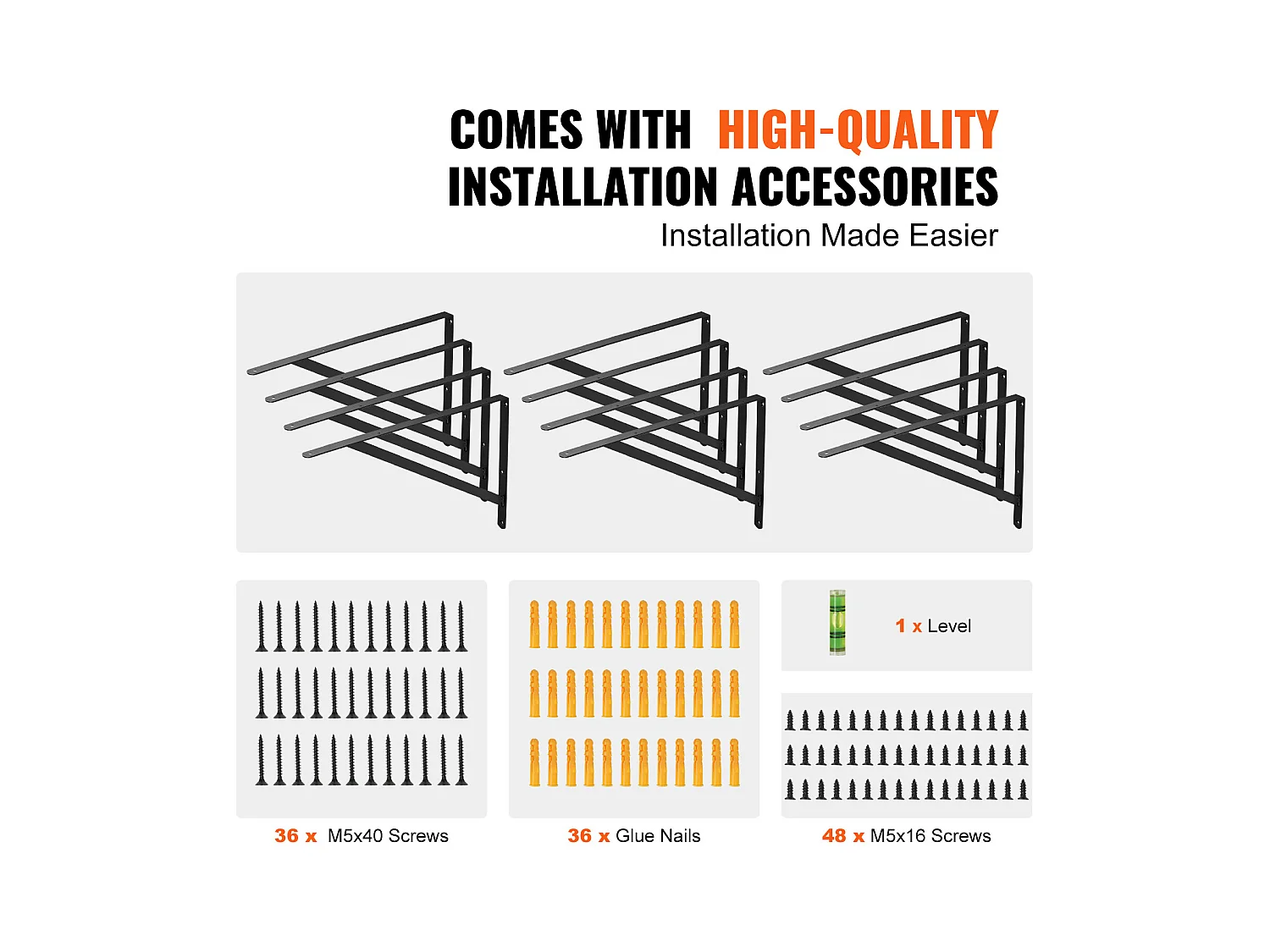 COMES WITH HIGH-QUALITY INSTALLATION ACCESSORIES

Installation Made Easier

1 x Level

36 x M5x40 Screws

36 x Glue Nails

48 x M5x16 Screws