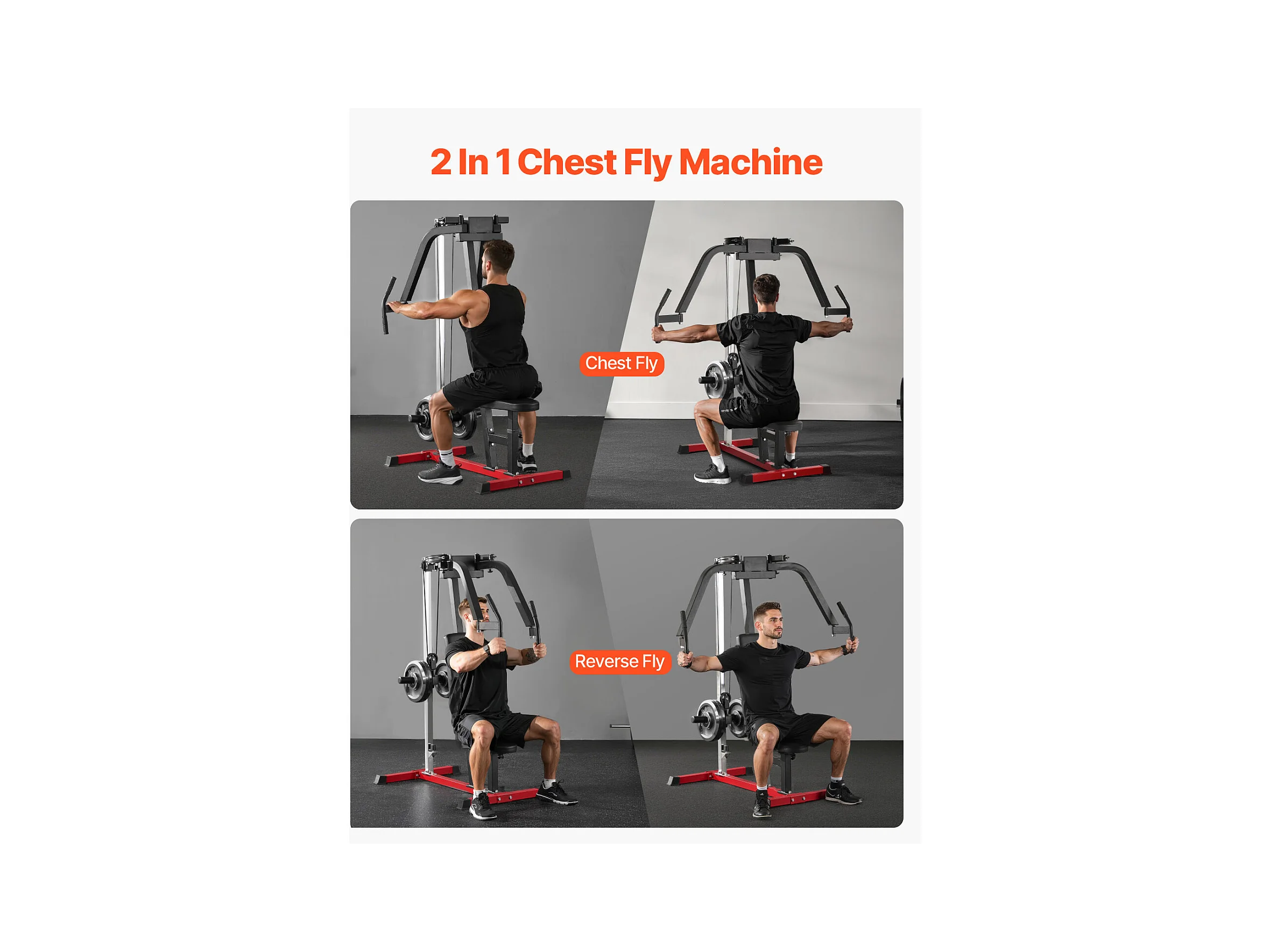 2 In 1 Chest Fly Machine

Chest Fly

Reverse Fly