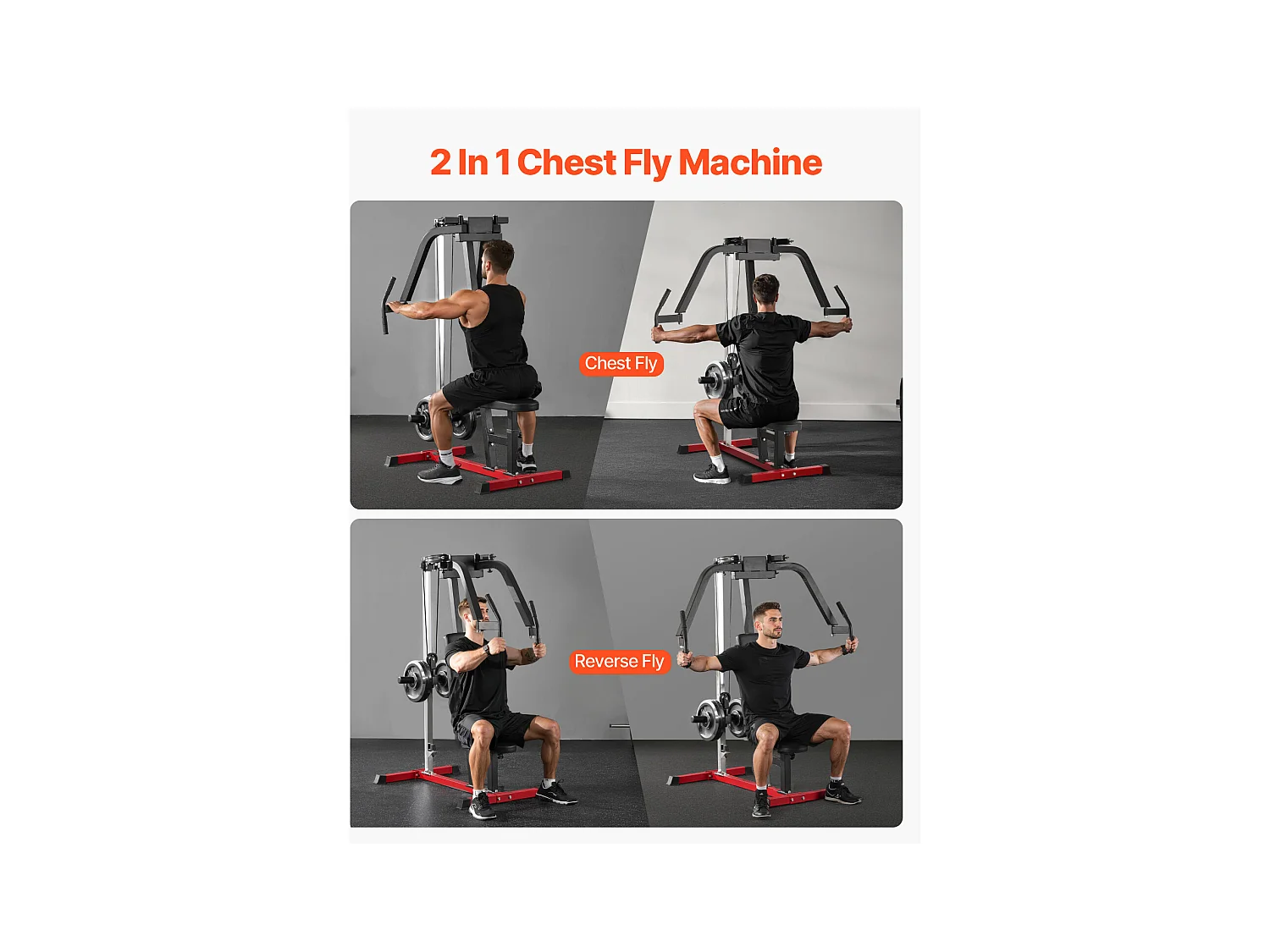 2 In 1 Chest Fly Machine

Chest Fly

Reverse Fly