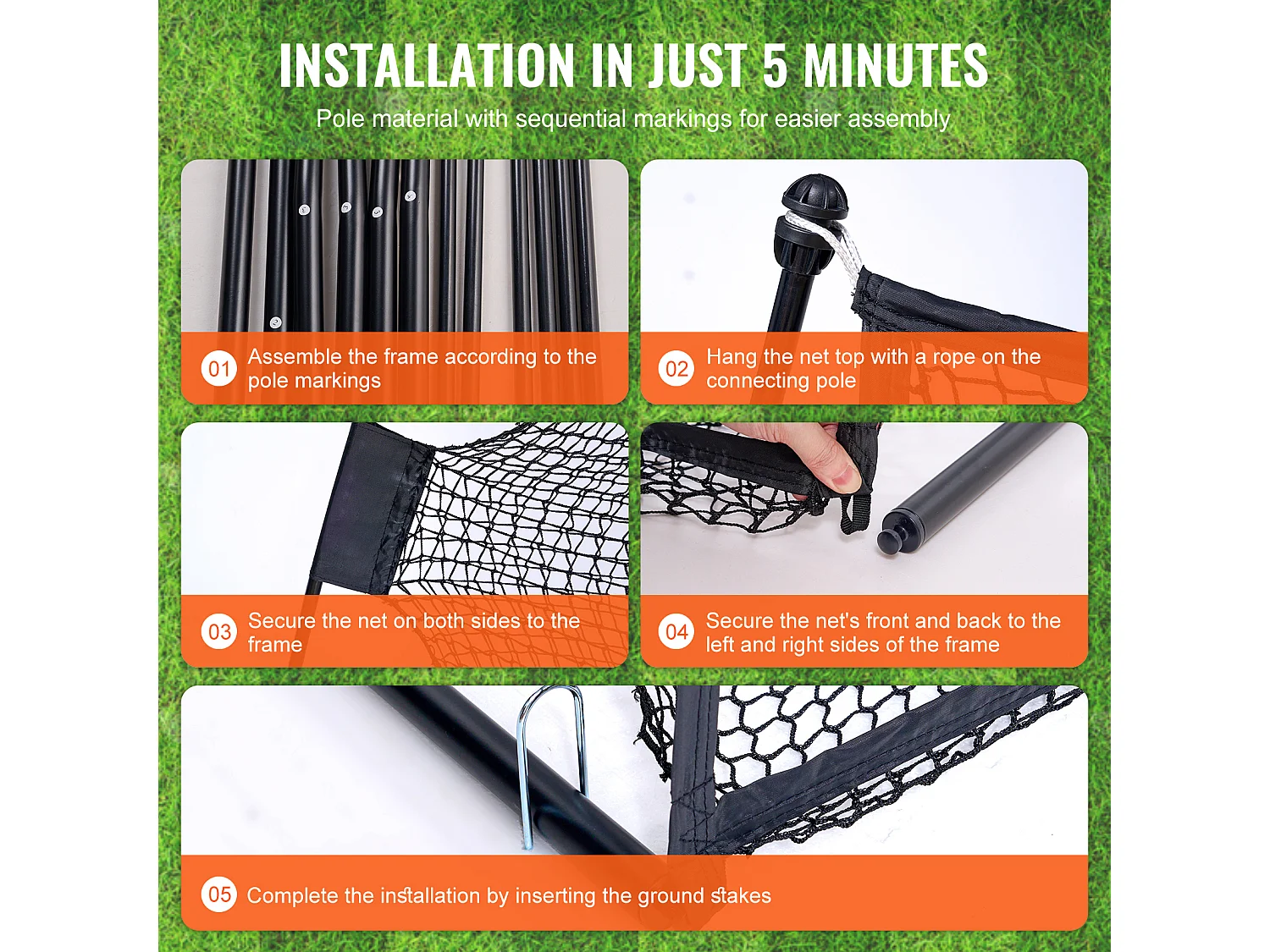 INSTALLATION IN JUST 5 MINUTES

Pole material with sequential markings for easier assembly

01 Assemble the frame according to the pole markings

02 Hang the net top with a rope on the connecting pole

03 Secure the net on both sides to the frame

04 Secure the net's front and back to the left and right sides of the frame

05 Complete the installation by inserting the ground stakes