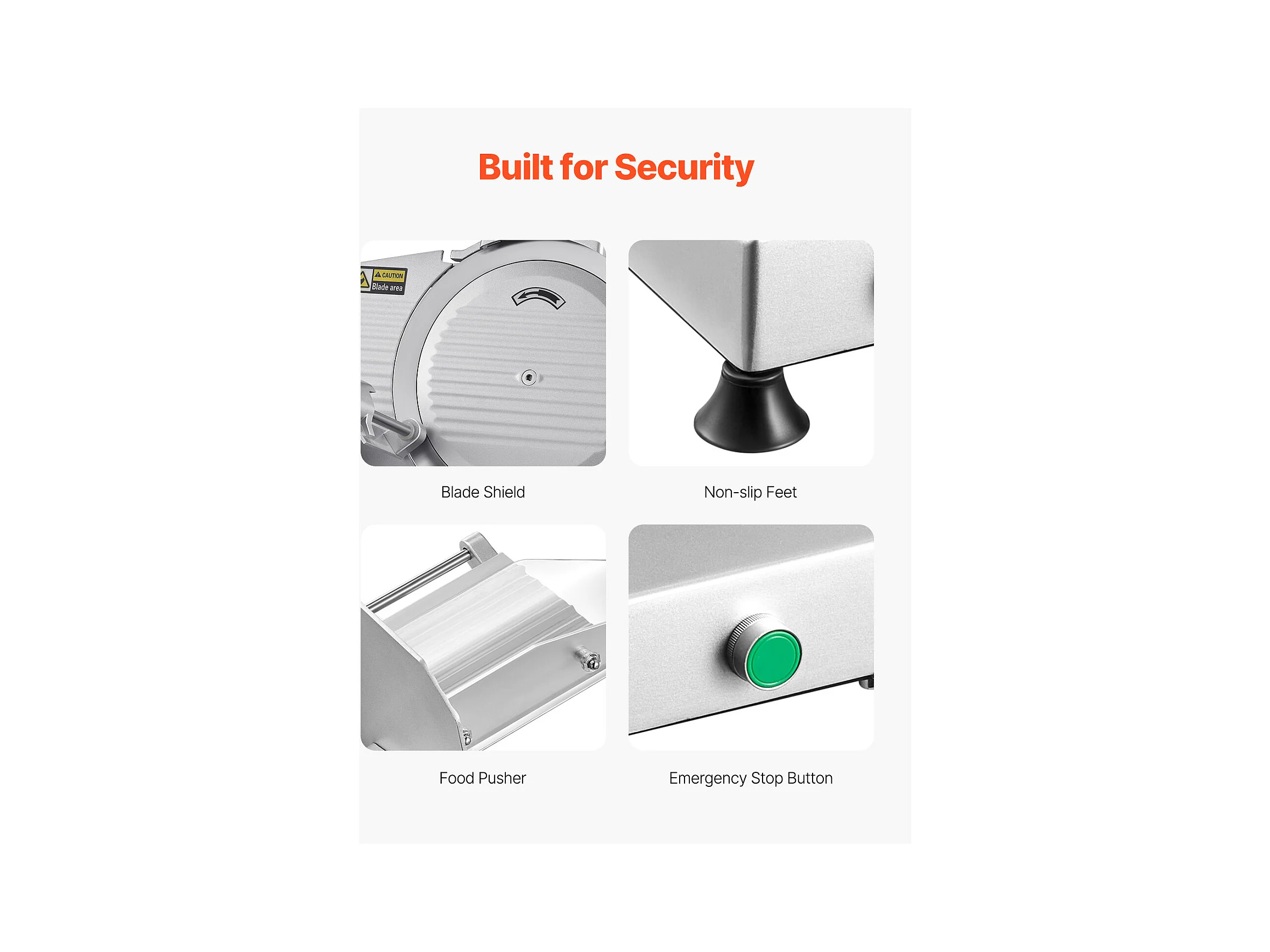 Built for Security

CAUTION
Blade area

Blade Shield

Non-slip Feet

Food Pusher

Emergency Stop Button