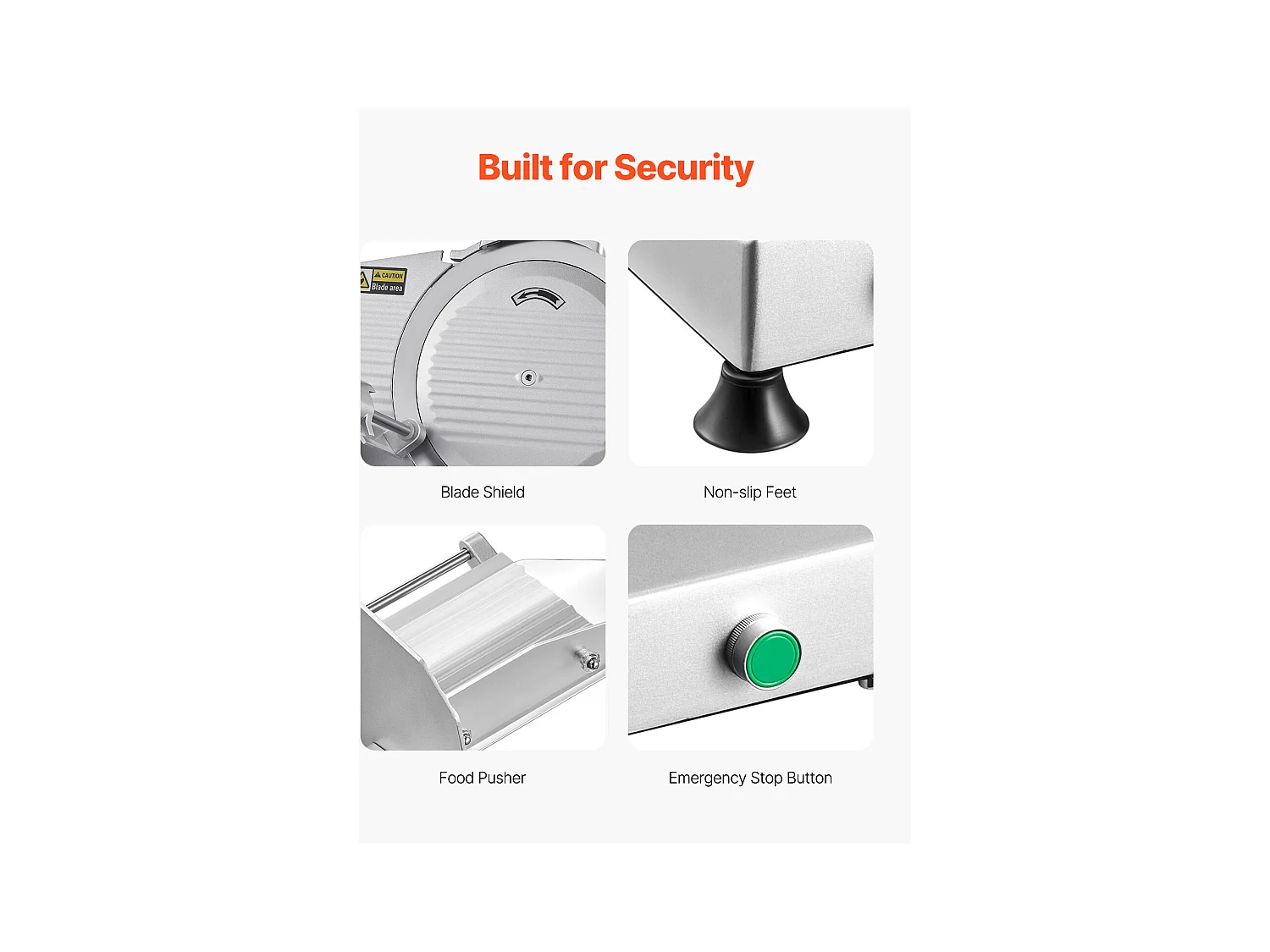 Built for Security

CAUTION
Blade area

Blade Shield

Non-slip Feet

Food Pusher

Emergency Stop Button