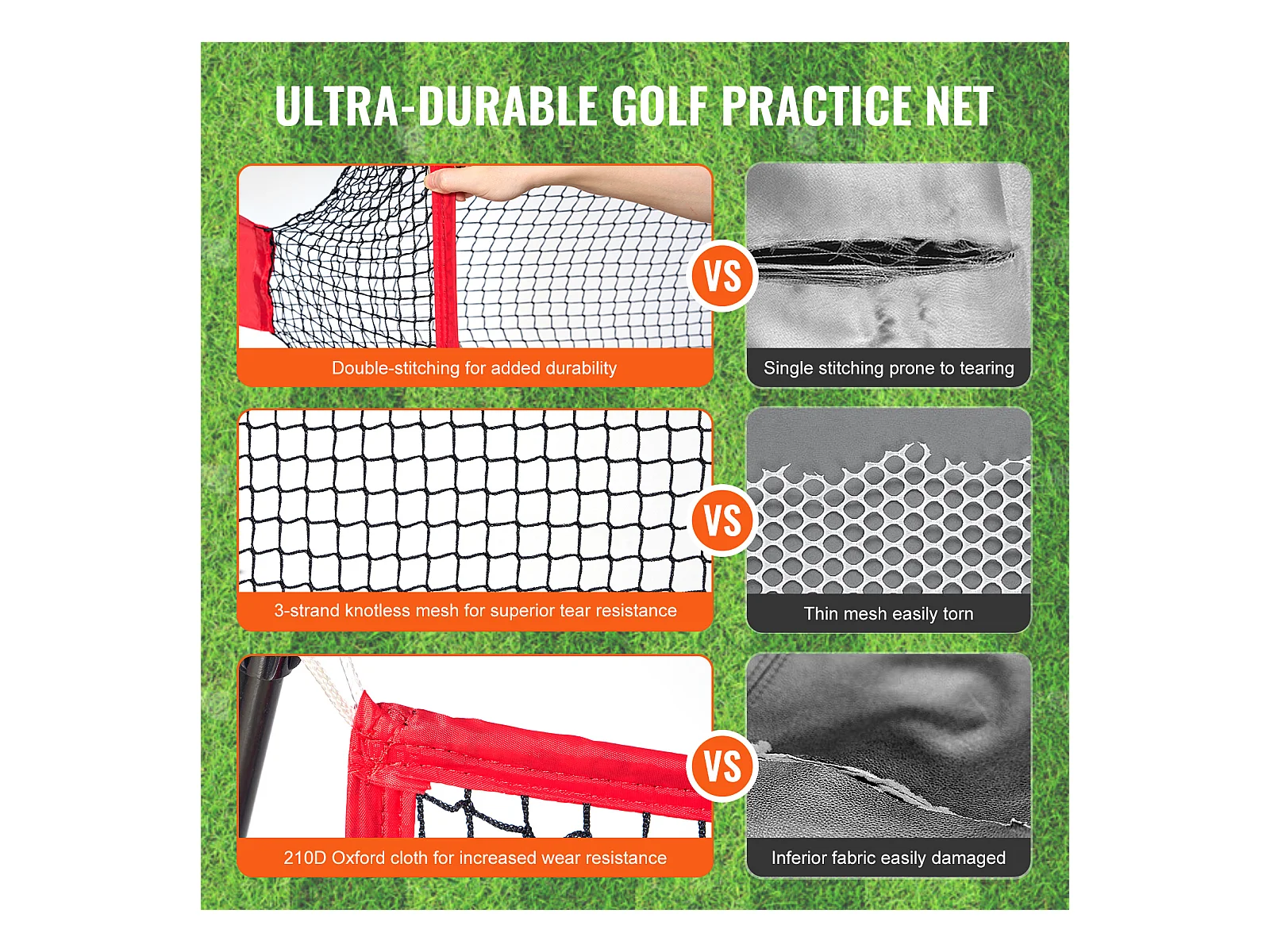 ULTRA-DURABLE GOLF PRACTICE NET

Double-stitching for added durability

VS

Single stitching prone to tearing

3-strand knotless mesh for superior tear resistance

VS

Thin mesh easily torn

210D Oxford cloth for increased wear resistance

VS

Inferior fabric easily damaged