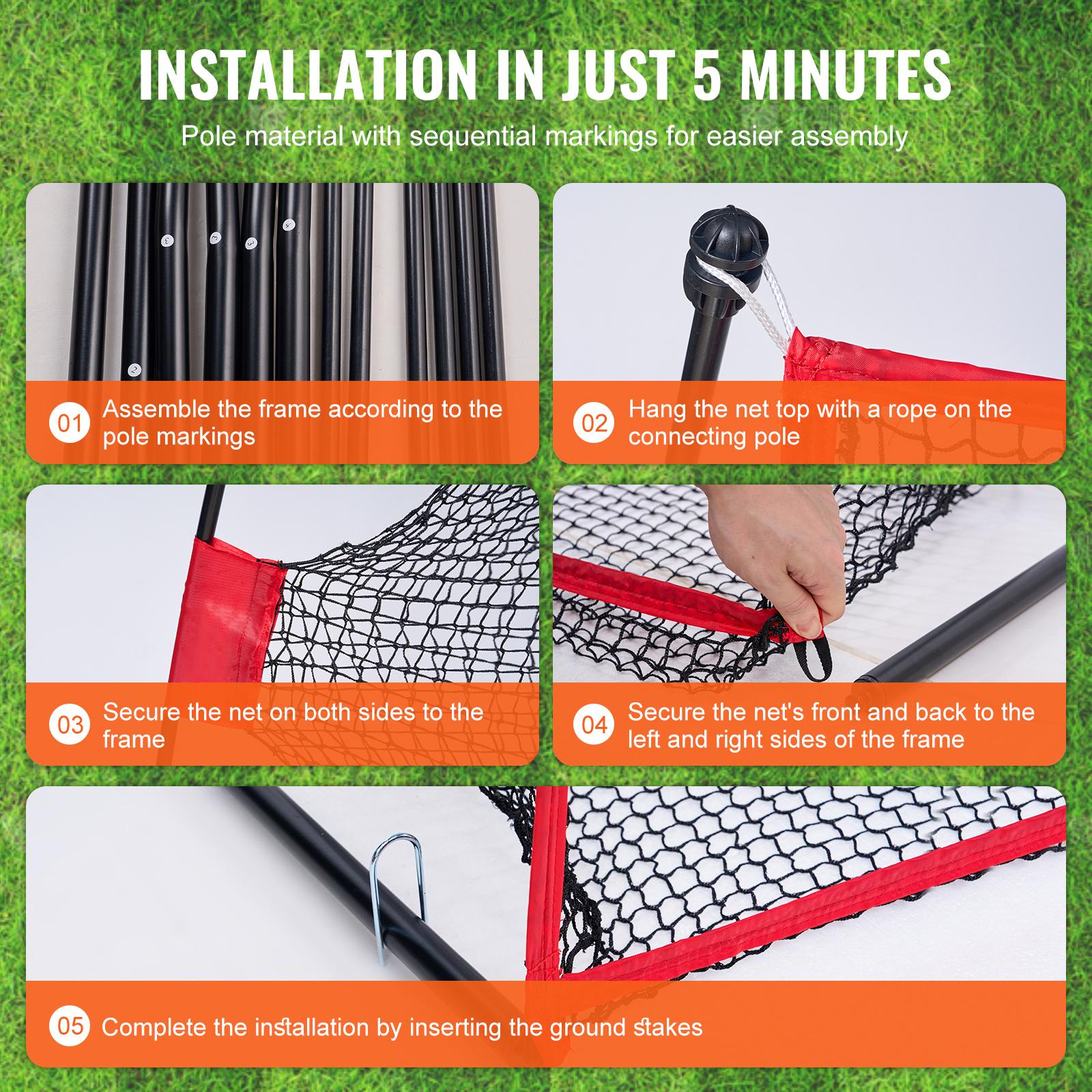 INSTALLATION IN JUST 5 MINUTES

Pole material with sequential markings for easier assembly

3

3

3

4

2

01 Assemble the frame according to the pole markings

02 Hang the net top with a rope on the connecting pole

03 Secure the net on both sides to the frame

04 Secure the net's front and back to the left and right sides of the frame

05 Complete the installation by inserting the ground stakes