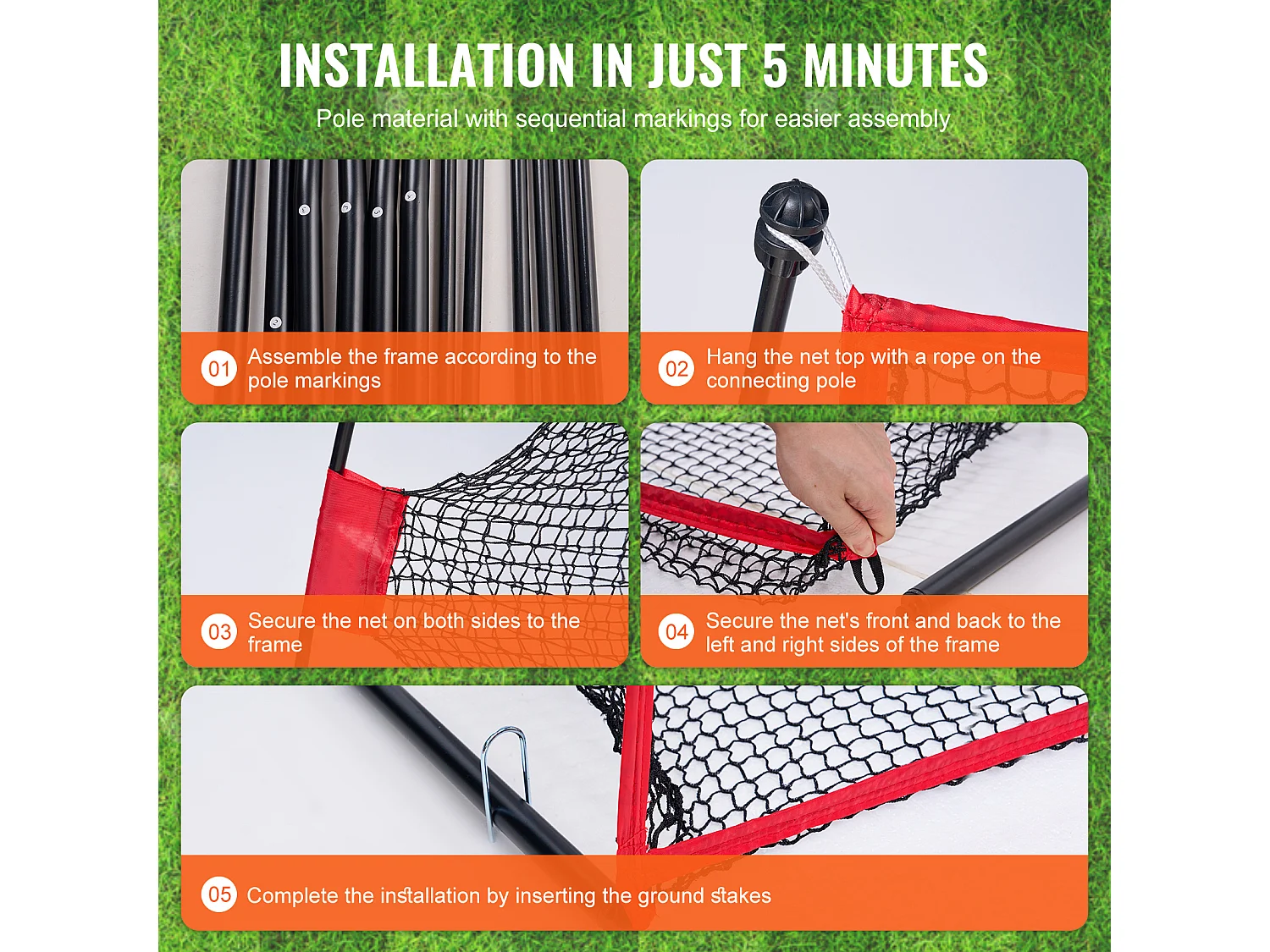 INSTALLATION IN JUST 5 MINUTES

Pole material with sequential markings for easier assembly

01 Assemble the frame according to the pole markings

02 Hang the net top with a rope on the connecting pole

03 Secure the net on both sides to the frame

04 Secure the net's front and back to the left and right sides of the frame

05 Complete the installation by inserting the ground stakes