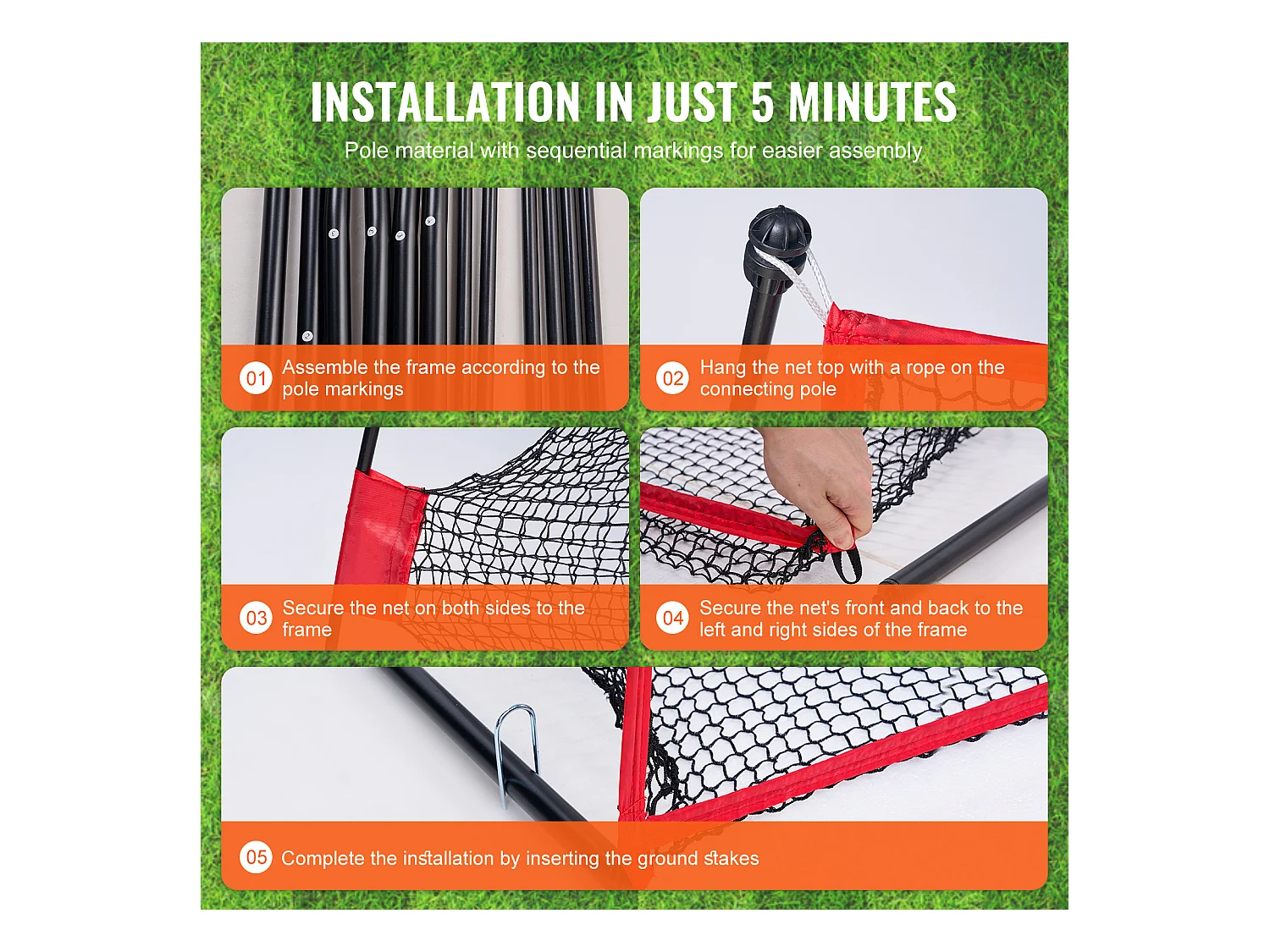 INSTALLATION IN JUST 5 MINUTES

Pole material with sequential markings for easier assembly

01 Assemble the frame according to the pole markings

02 Hang the net top with a rope on the connecting pole

03 Secure the net on both sides to the frame

04 Secure the net's front and back to the left and right sides of the frame

05 Complete the installation by inserting the ground stakes