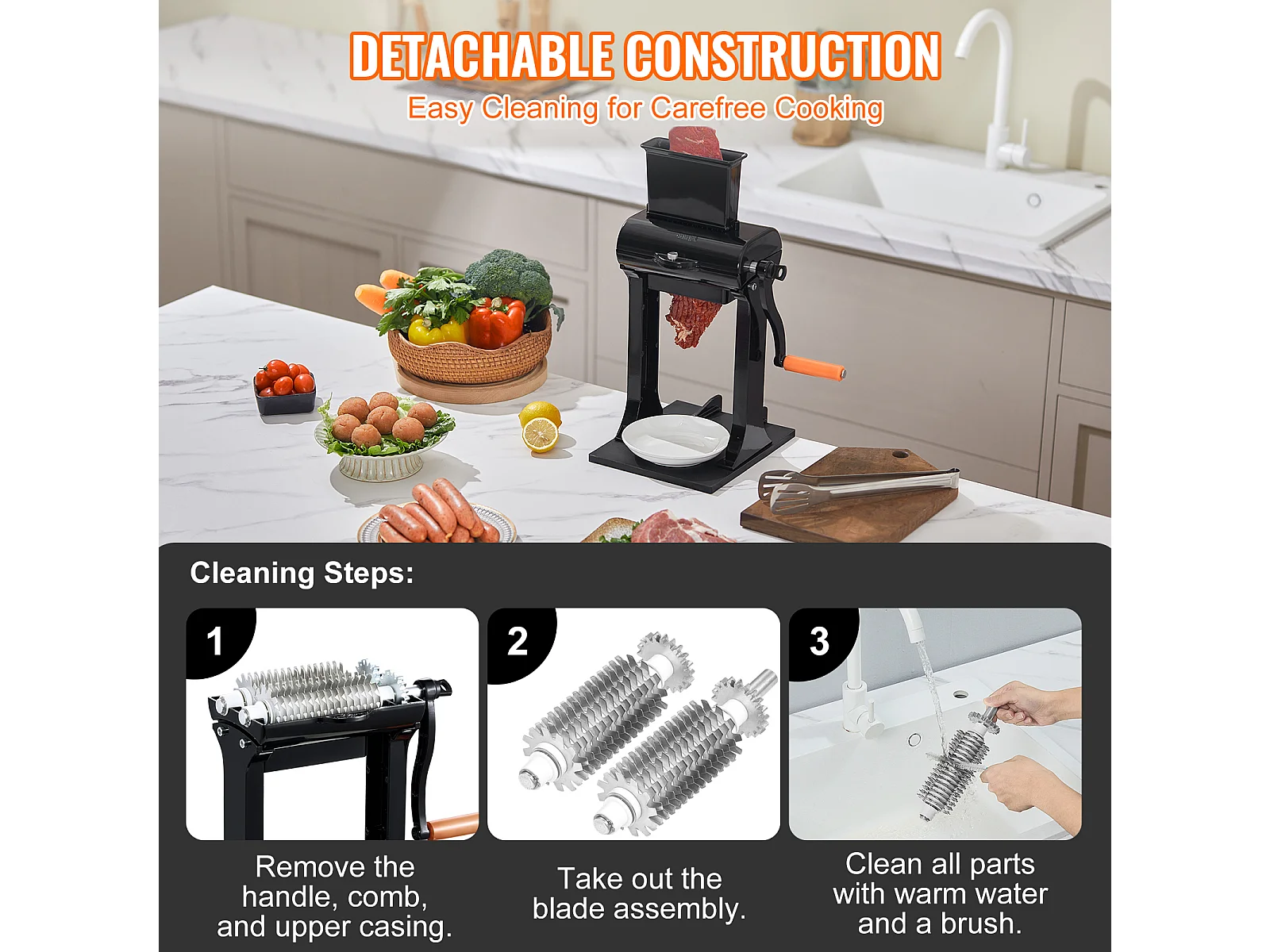 DETACHABLE CONSTRUCTION
Easy Cleaning for Carefree Cooking

Cleaning Steps:

1
Remove the handle, comb, and upper casing.

2
Take out the blade assembly.

3
Clean all parts with warm water and a brush.