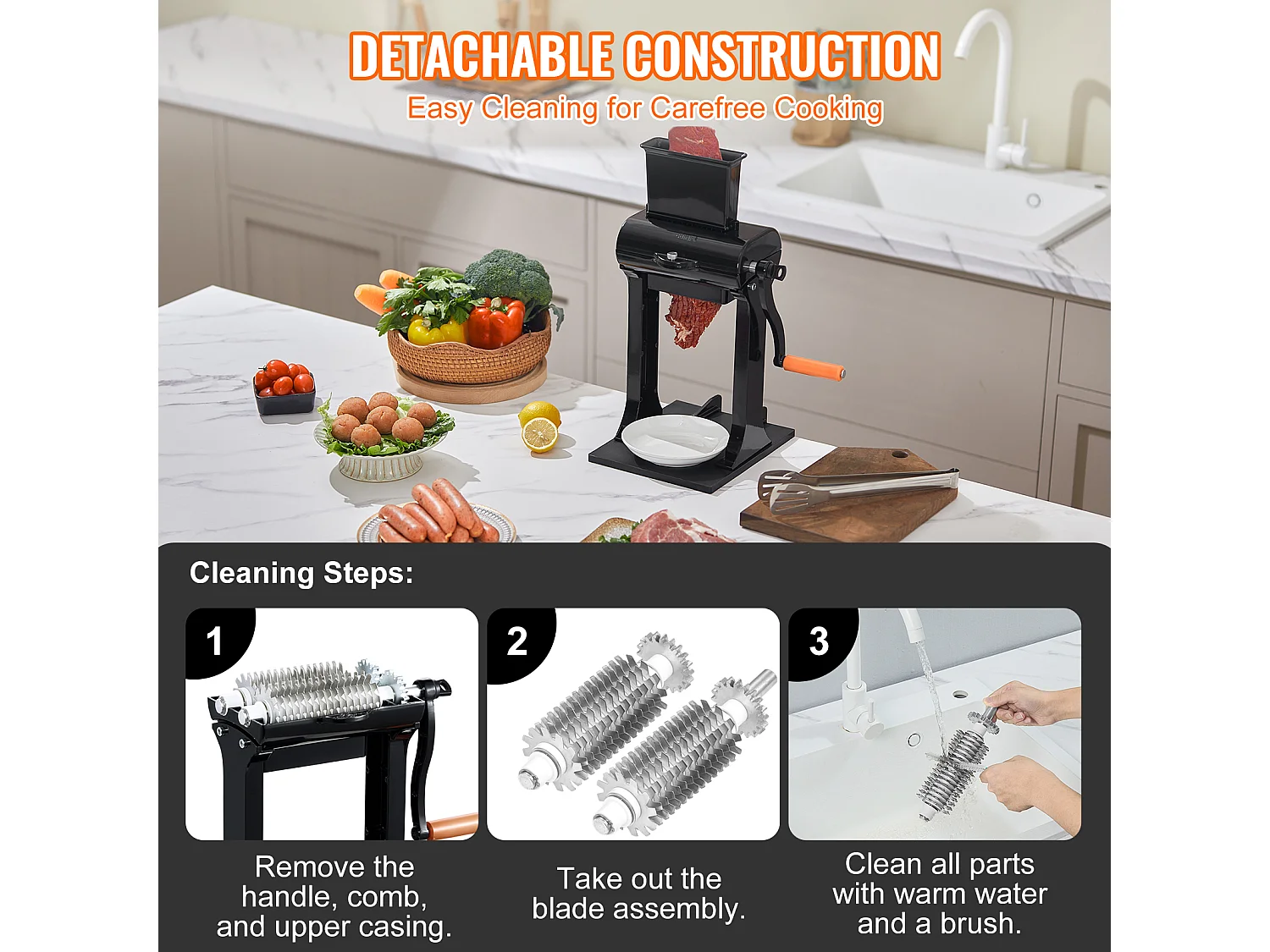 DETACHABLE CONSTRUCTION
Easy Cleaning for Carefree Cooking

Cleaning Steps:

1
Remove the handle, comb, and upper casing.

2
Take out the blade assembly.

3
Clean all parts with warm water and a brush.