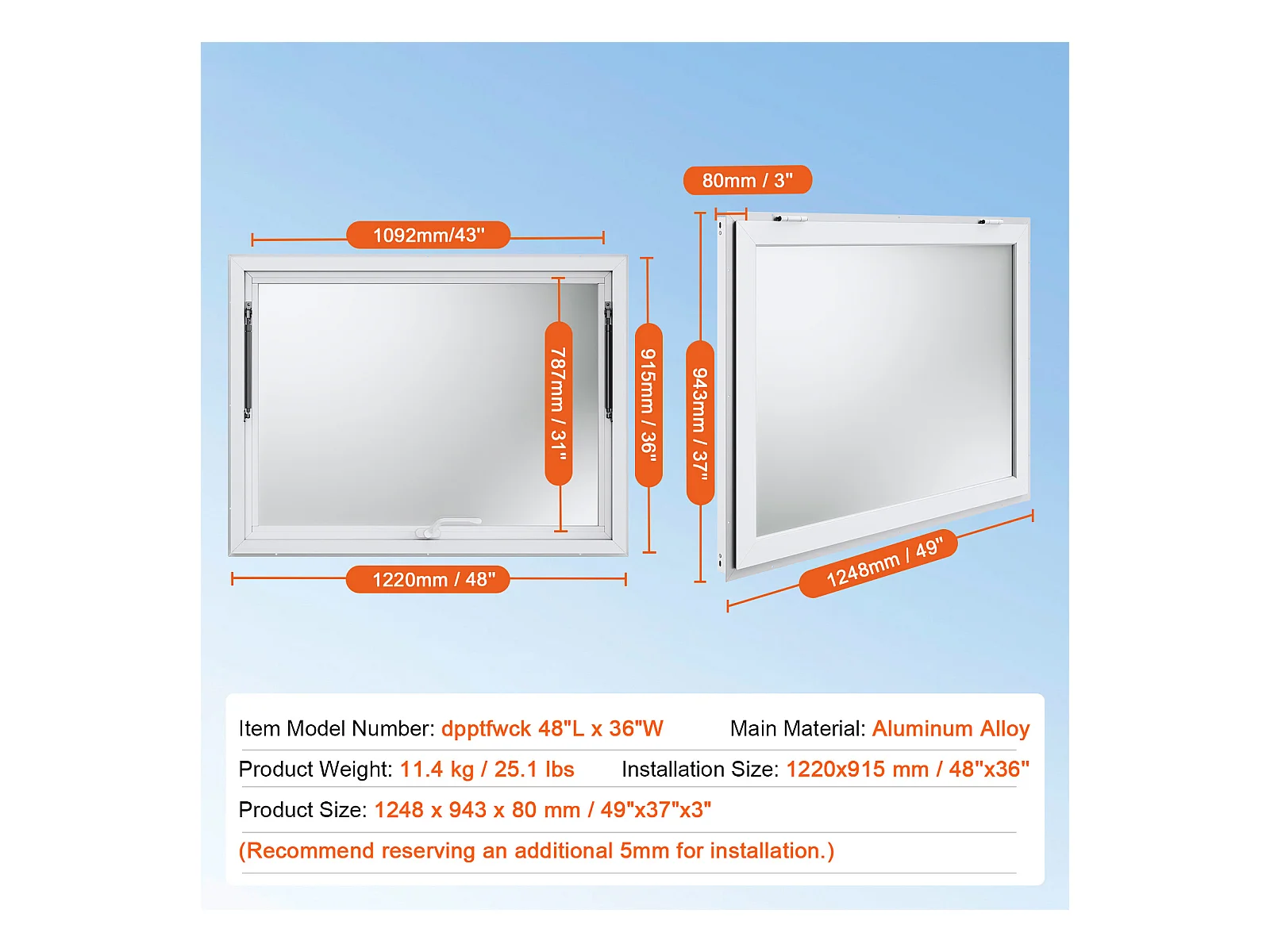 1092mm/43"

787mm / 31"

915mm / 36"

1220mm / 48"

80mm / 3"

943mm / 37"

1248mm / 49"

Item Model Number: dpptfwck 48"L x 36"W

Main Material: Aluminum Alloy

Product Weight: 11.4 kg / 25.1 lbs

Installation Size: 1220x915 mm / 48"x36"

Product Size: 1248 x 943 x 80 mm / 49"x37"x3"

(Recommend reserving an additional 5mm for installation.)