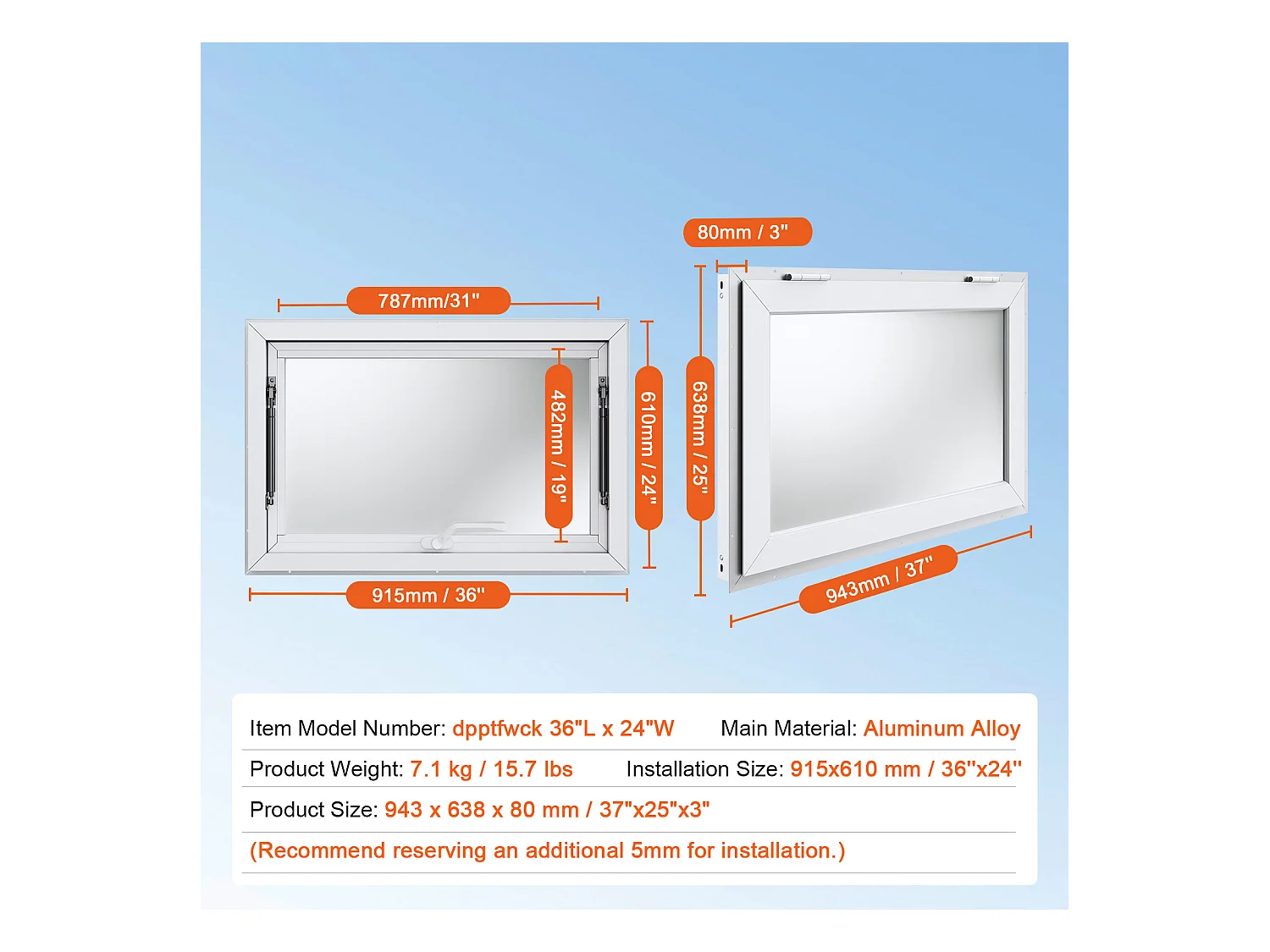 787mm/31"

482mm / 19"

610mm / 24"

915mm / 36"

80mm / 3"

638mm / 25"

943mm / 37"

Item Model Number: dpptfwck 36"L x 24"W Main Material: Aluminum Alloy

Product Weight: 7.1 kg / 15.7 lbs Installation Size: 915x610 mm / 36"x24"

Product Size: 943 x 638 x 80 mm / 37"x25"x3"

(Recommend reserving an additional 5mm for installation.)