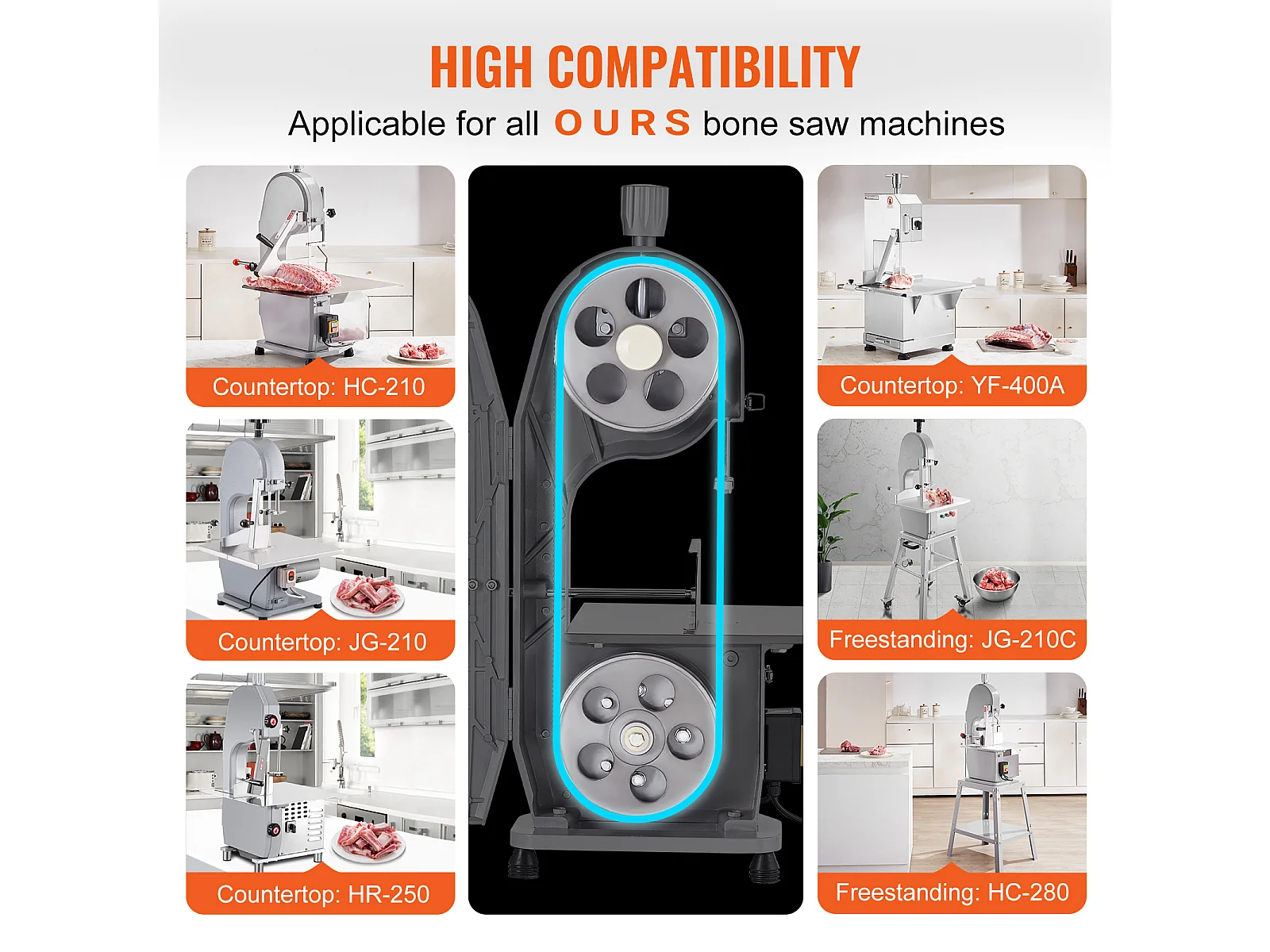 HIGH COMPATIBILITY

Applicable for all OURS bone saw machines

Countertop: HC-210

Countertop: JG-210

Countertop: HR-250

Countertop: YF-400A

Freestanding: JG-210C

Freestanding: HC-280