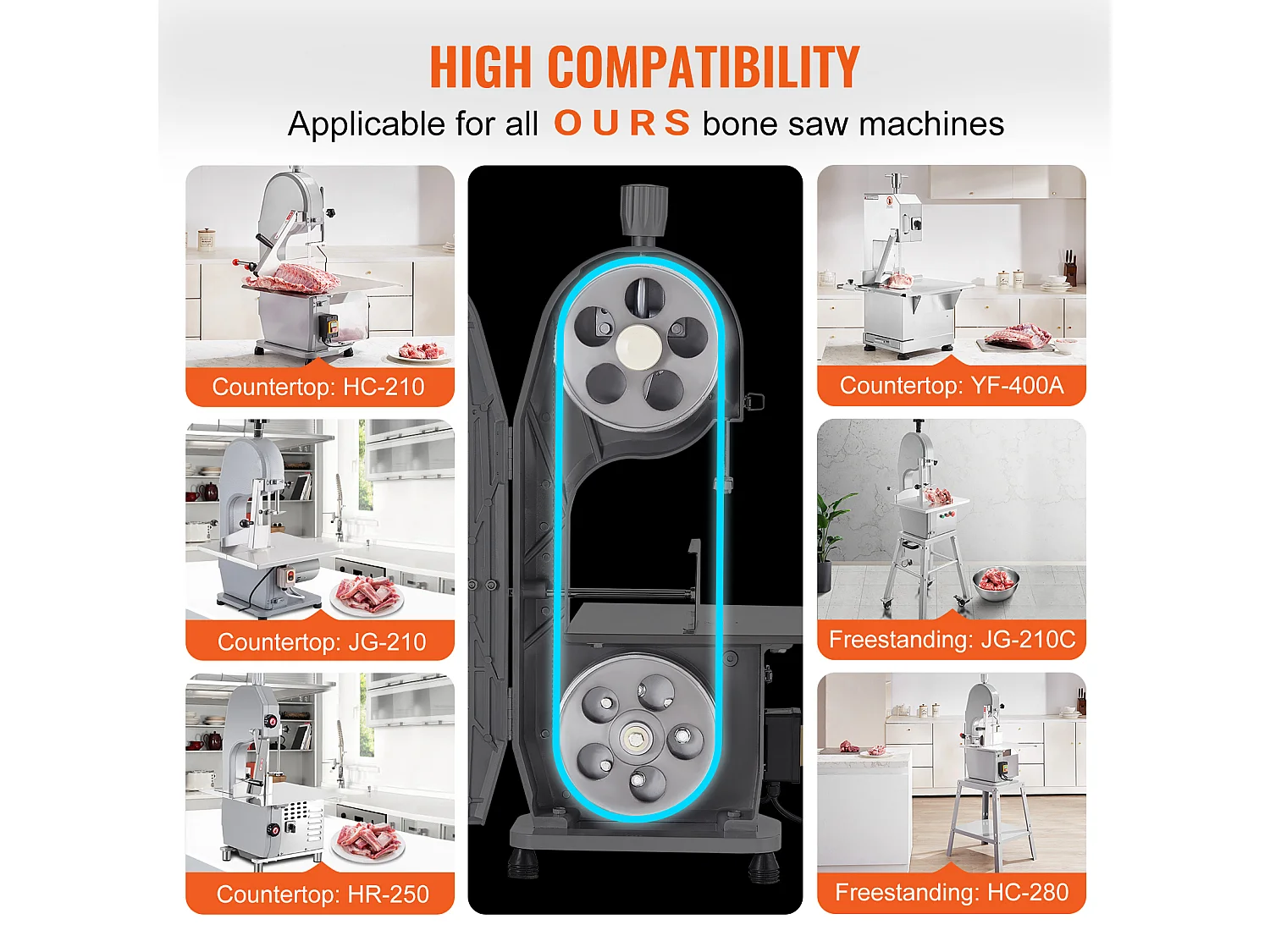 HIGH COMPATIBILITY
Applicable for all OURS bone saw machines

Countertop: HC-210

Countertop: JG-210

Countertop: HR-250

Countertop: YF-400A

Freestanding: JG-210C

Freestanding: HC-280