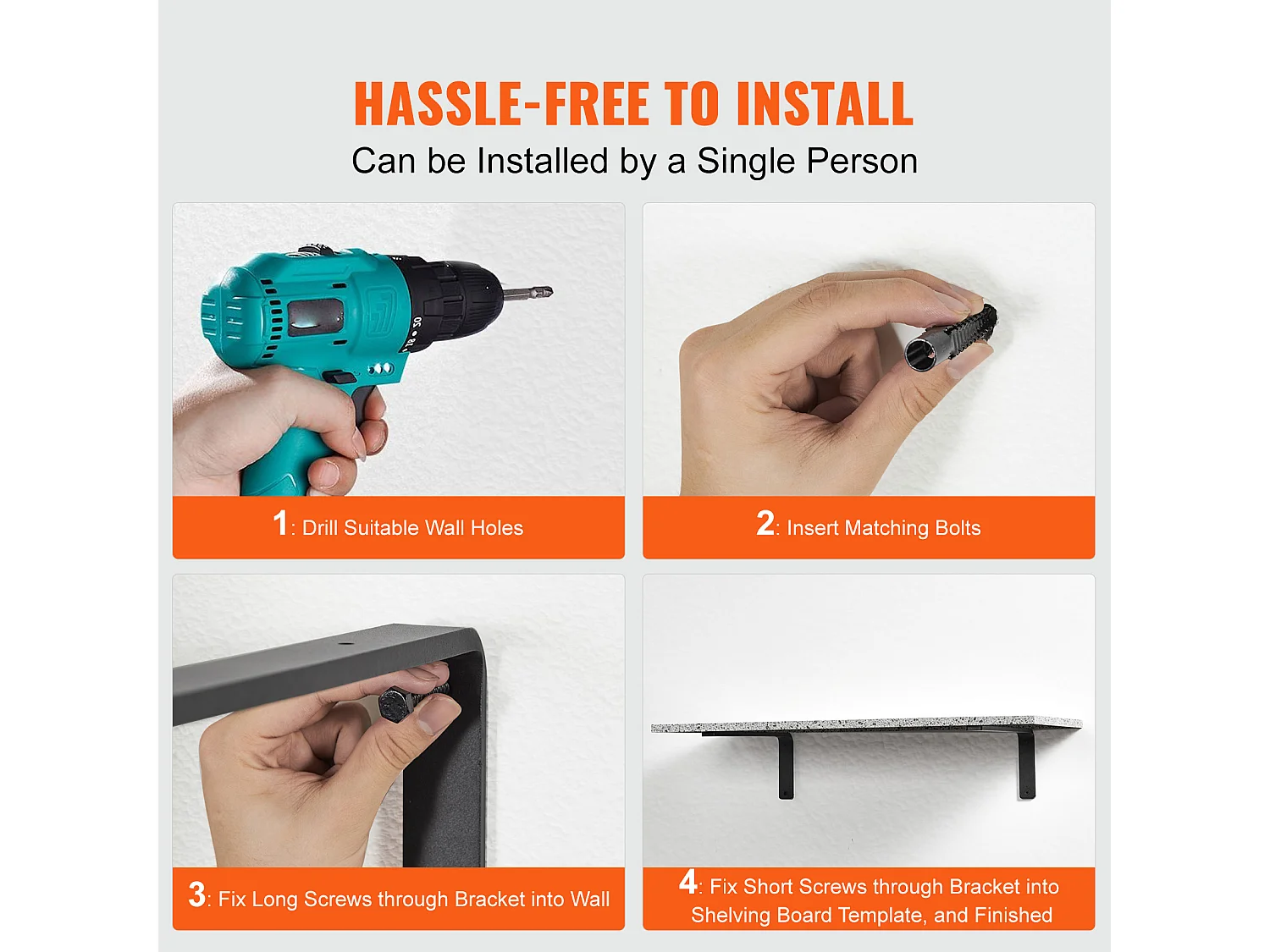 HASSLE-FREE TO INSTALL
Can be Installed by a Single Person

1: Drill Suitable Wall Holes

2: Insert Matching Bolts

3: Fix Long Screws through Bracket into Wall

4: Fix Short Screws through Bracket into Shelving Board Template, and Finished