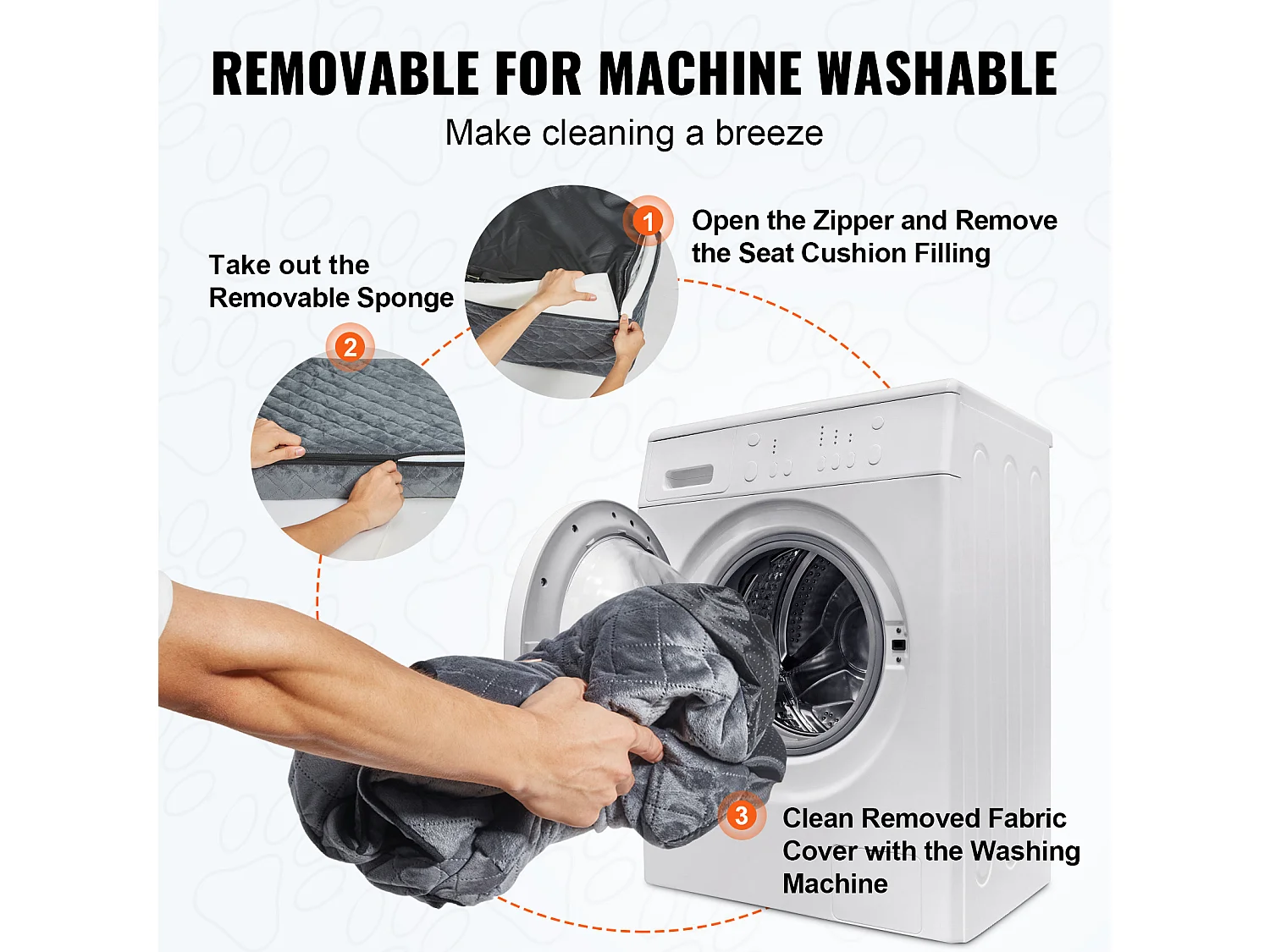 REMOVABLE FOR MACHINE WASHABLE

Make cleaning a breeze

1 Open the Zipper and Remove the Seat Cushion Filling

Take out the Removable Sponge

2

3 Clean Removed Fabric Cover with the Washing Machine