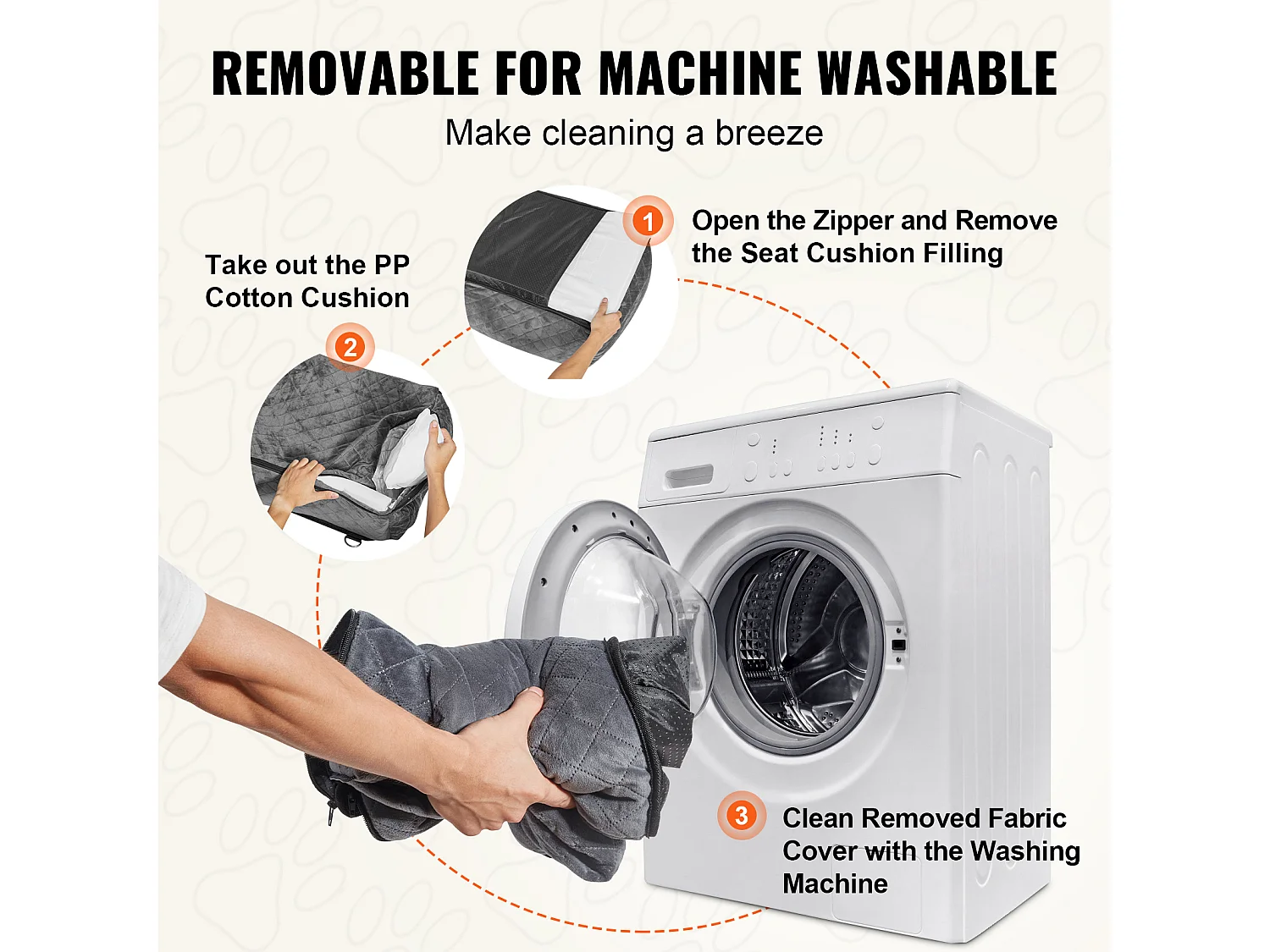 REMOVABLE FOR MACHINE WASHABLE
Make cleaning a breeze

1
Open the Zipper and Remove the Seat Cushion Filling

Take out the PP Cotton Cushion
2

3
Clean Removed Fabric Cover with the Washing Machine