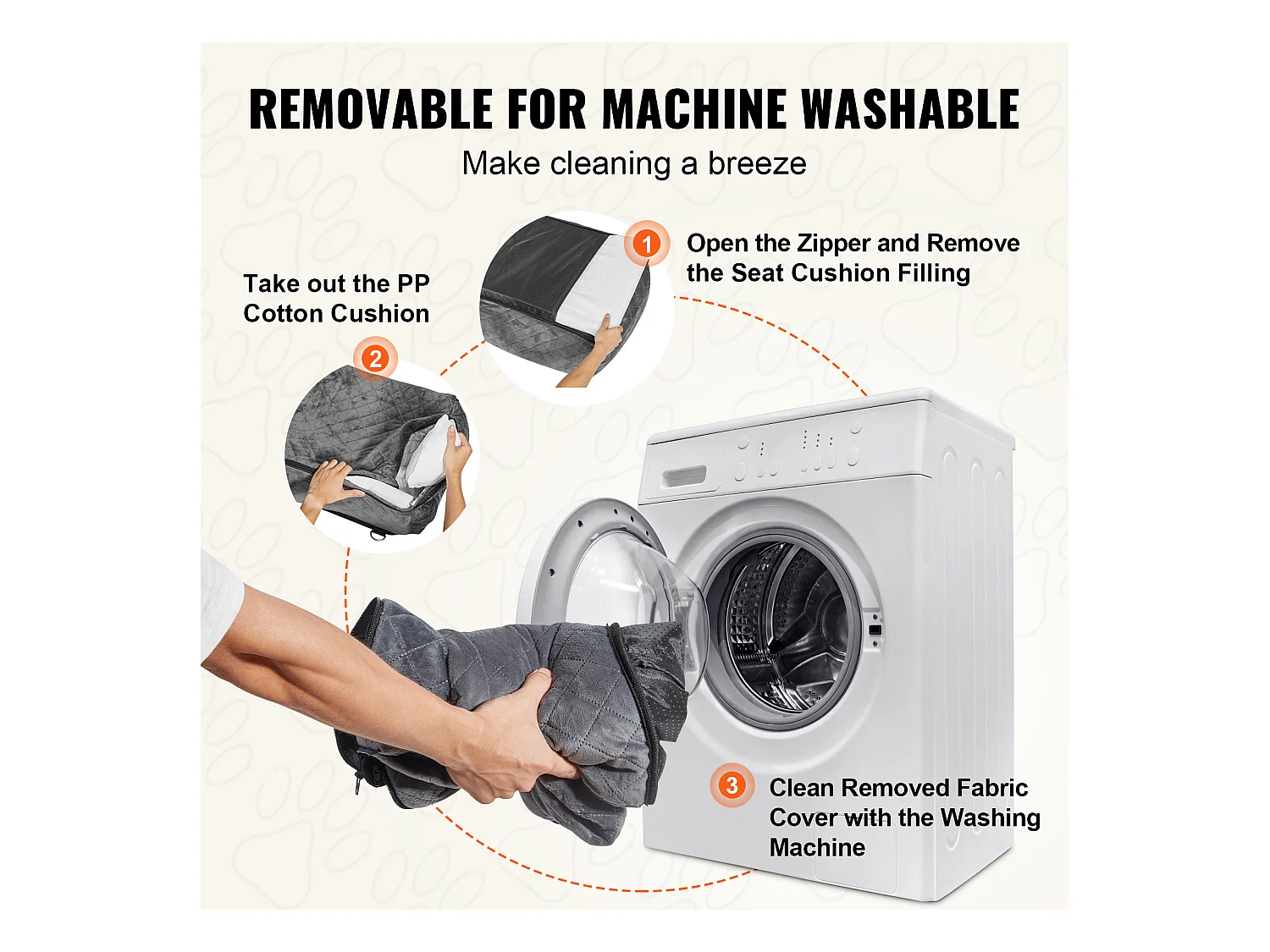 REMOVABLE FOR MACHINE WASHABLE

Make cleaning a breeze

1 Open the Zipper and Remove the Seat Cushion Filling

Take out the PP Cotton Cushion

2

3 Clean Removed Fabric Cover with the Washing Machine