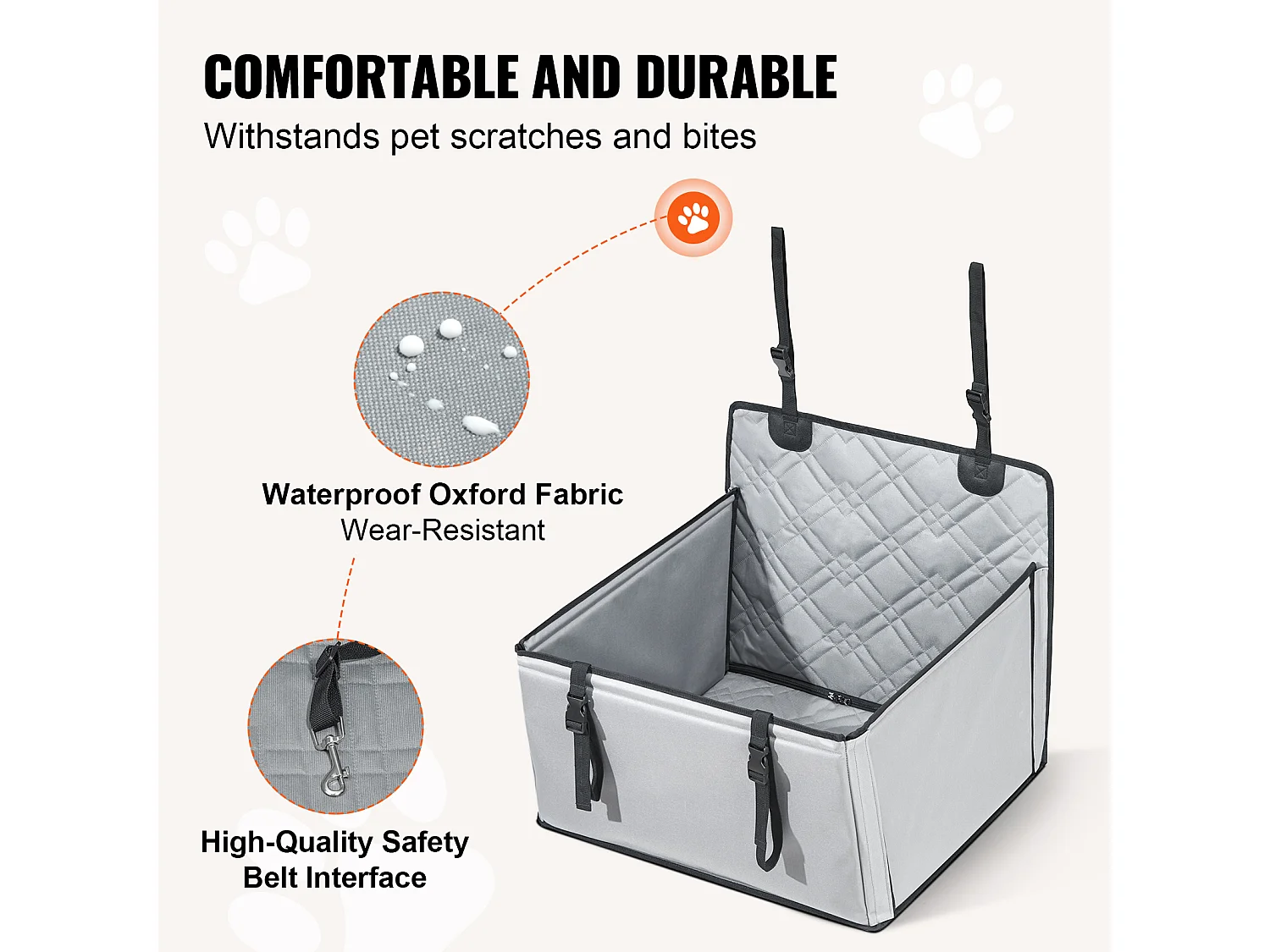 COMFORTABLE AND DURABLE
Withstands pet scratches and bites

Waterproof Oxford Fabric
Wear-Resistant

High-Quality Safety Belt Interface